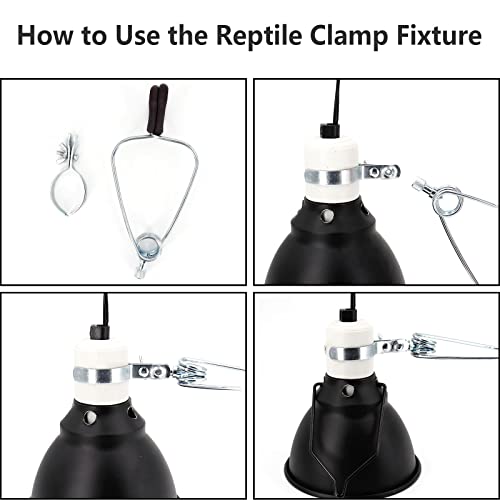 How to Use the Reptile Clamp Fixture