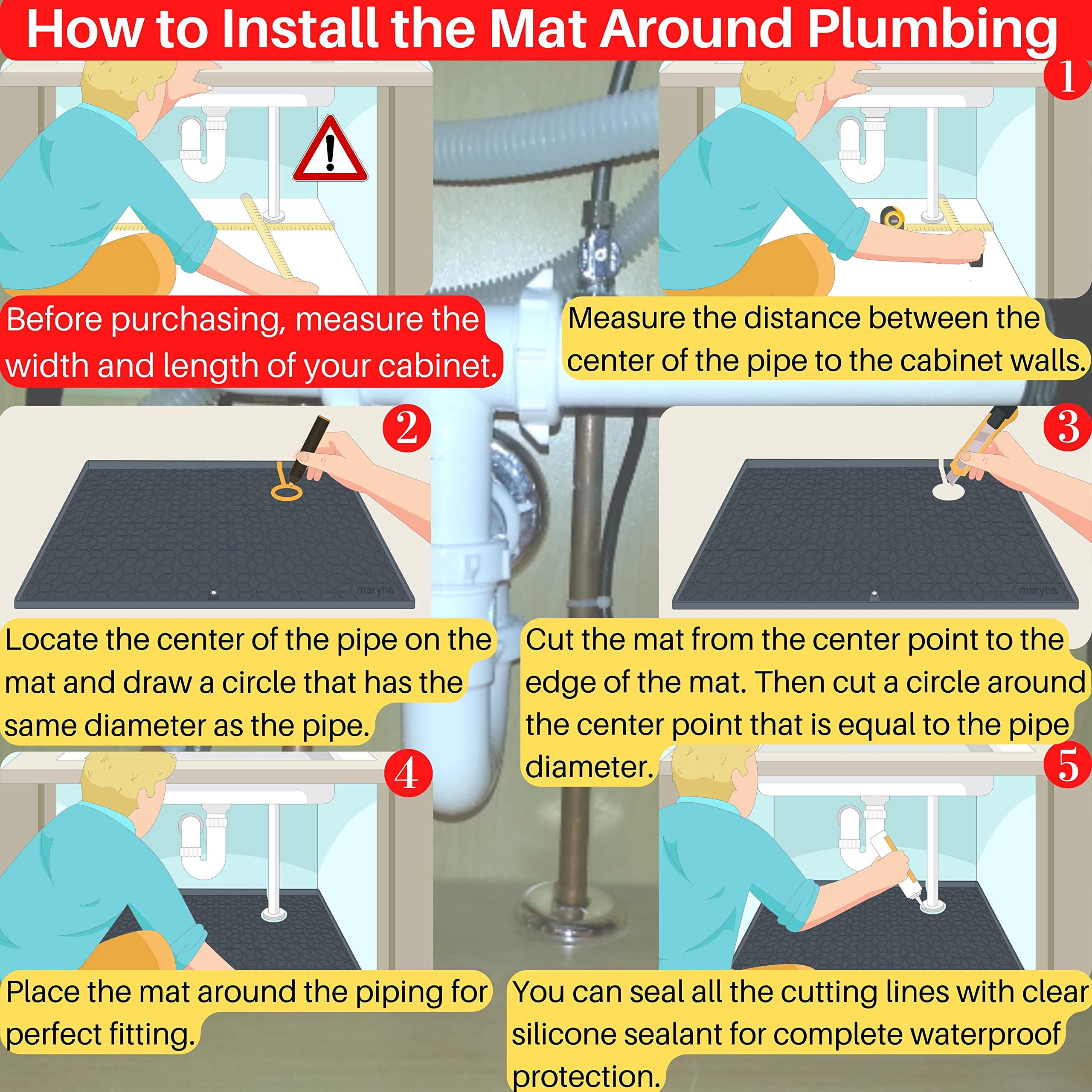 How to Install the Mat Around Plumbing

Before purchasing, measure the width and length of your cabinet.

1

Measure the distance between the center of the pipe to the cabinet walls.

2

maryha

Locate the center of the pipe on the mat and draw a circle that has the same diameter as the pipe.

3

maryha

Cut the mat from the center point to the edge of the mat. Then cut a circle around the center point that is equal to the pipe diameter.

4

Place the mat around the piping for perfect fitting.

5

You can seal all the cutting lines with clear silicone sealant for complete waterproof protection.