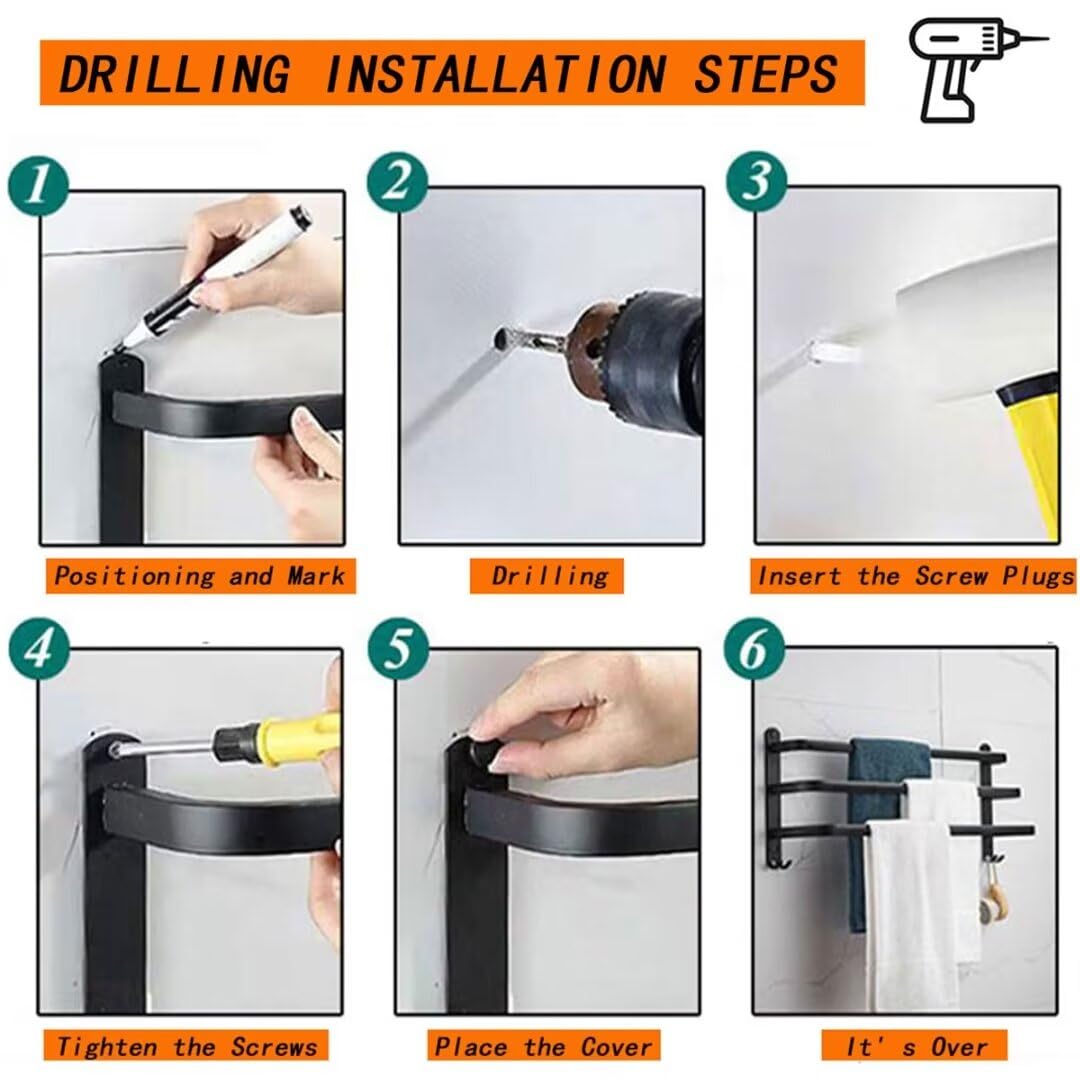 DRILLING INSTALLATION STEPS

1

Positioning and Mark

2

Drilling

3

Insert the Screw Plugs

4

Tighten the Screws

5

Place the Cover

6

It' s Over