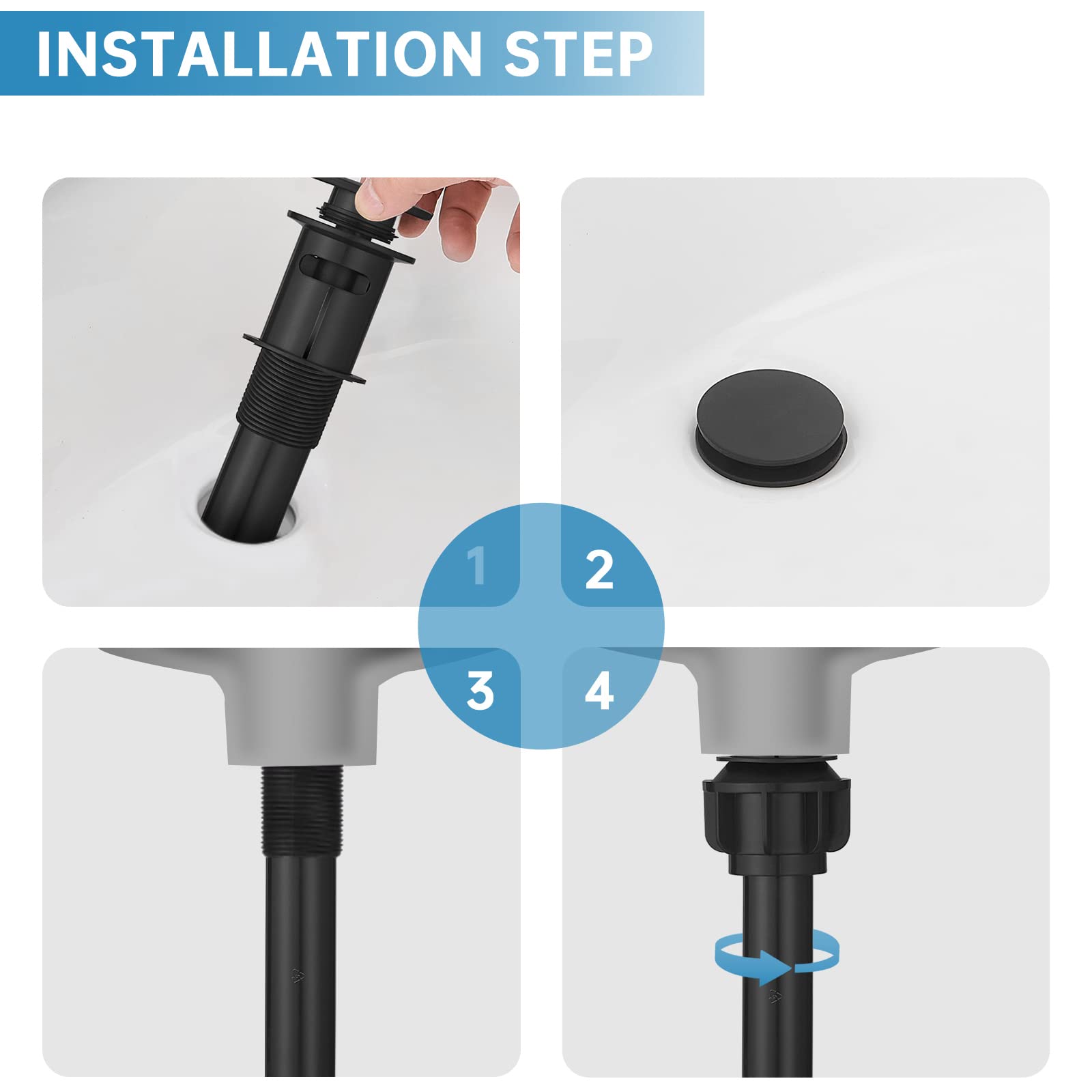 INSTALLATION STEP

1

2

3

4