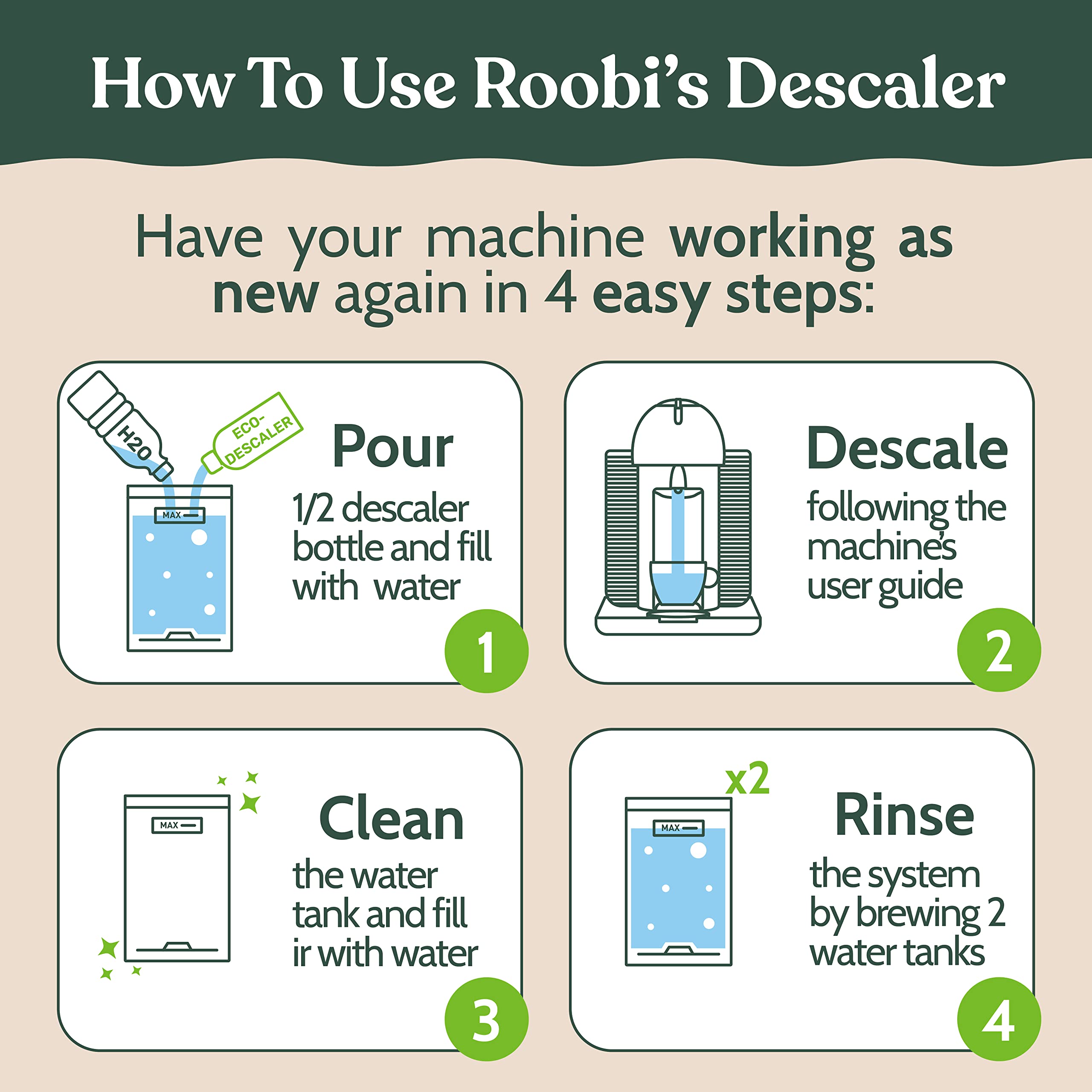 How To Use Roobi's Descaler

Have your machine working as new again in 4 easy steps:

H2O
ECO-DESCALER
MAX

Pour
1/2 descaler bottle and fill with water

1

Descale
following the machine's user guide

2

MAX

Clean
the water tank and fill ir with water

3

x2
MAX

Rinse
the system by brewing 2 water tanks

4