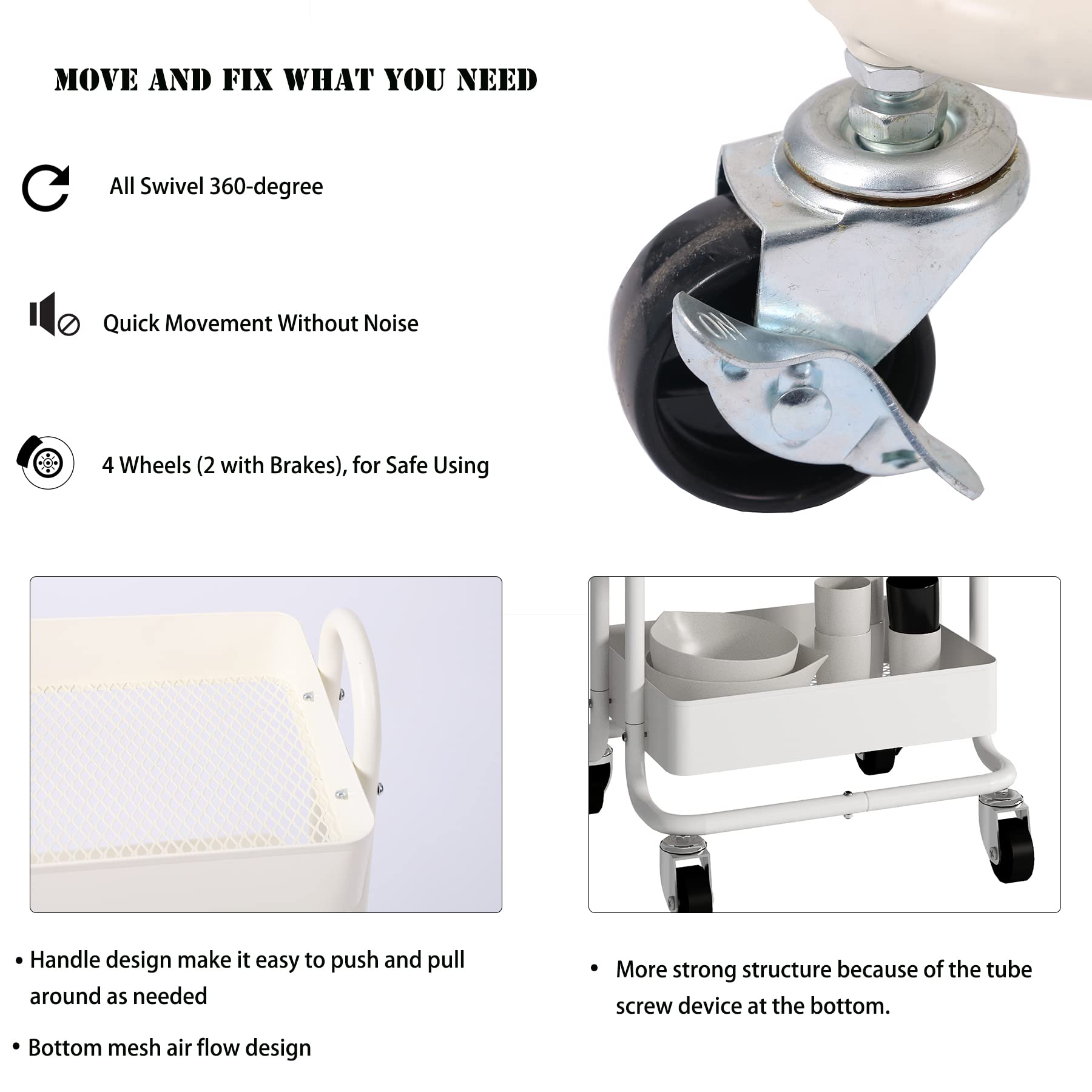 MOVE AND FIX WHAT YOU NEED

All Swivel 360-degree

Quick Movement Without Noise

4 Wheels (2 with Brakes), for Safe Using

ON

• Handle design make it easy to push and pull around as needed

• Bottom mesh air flow design

• More strong structure because of the tube screw device at the bottom.