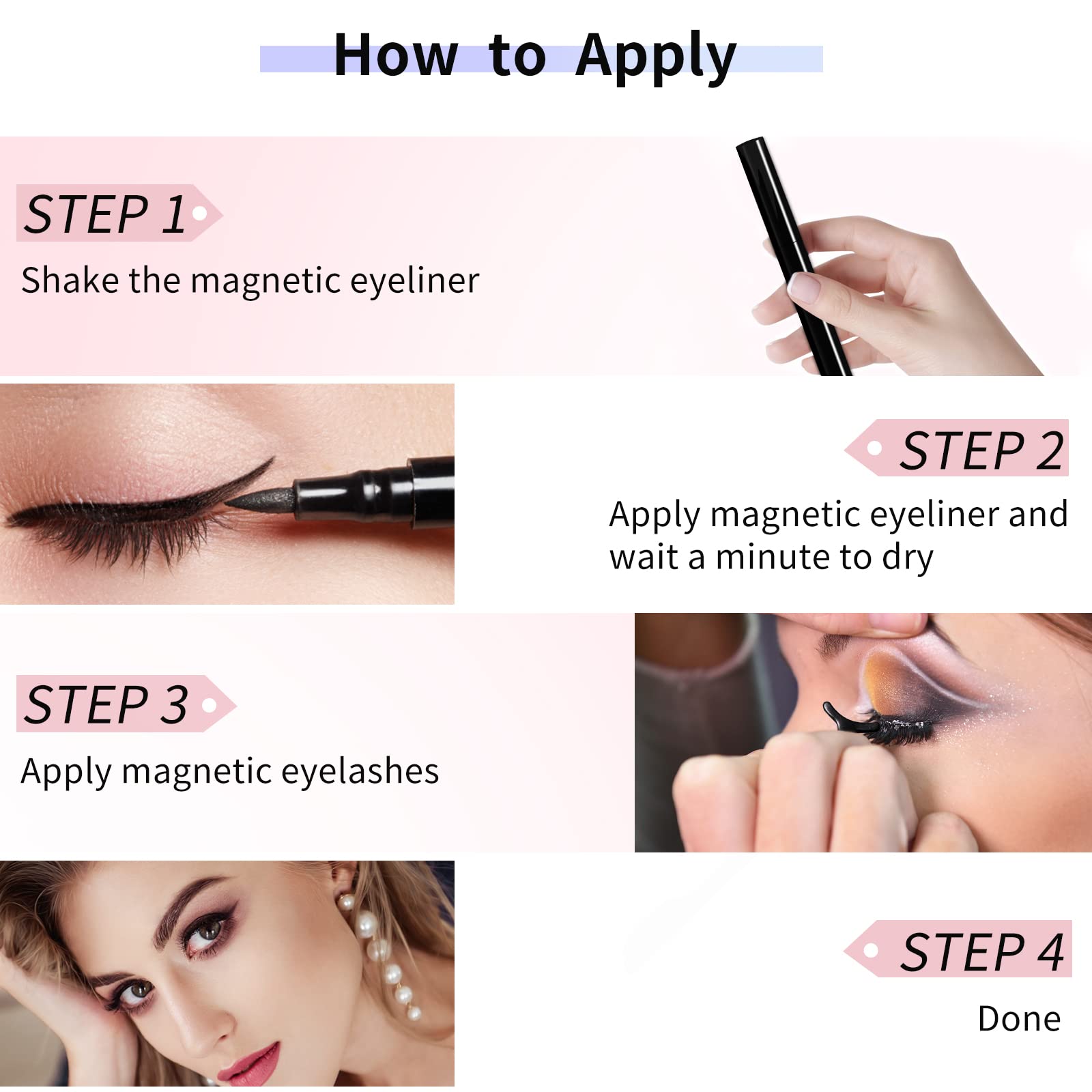 How to Apply

STEP 1

Shake the magnetic eyeliner

STEP 2

Apply magnetic eyeliner and wait a minute to dry

STEP 3

Apply magnetic eyelashes

STEP 4

Done