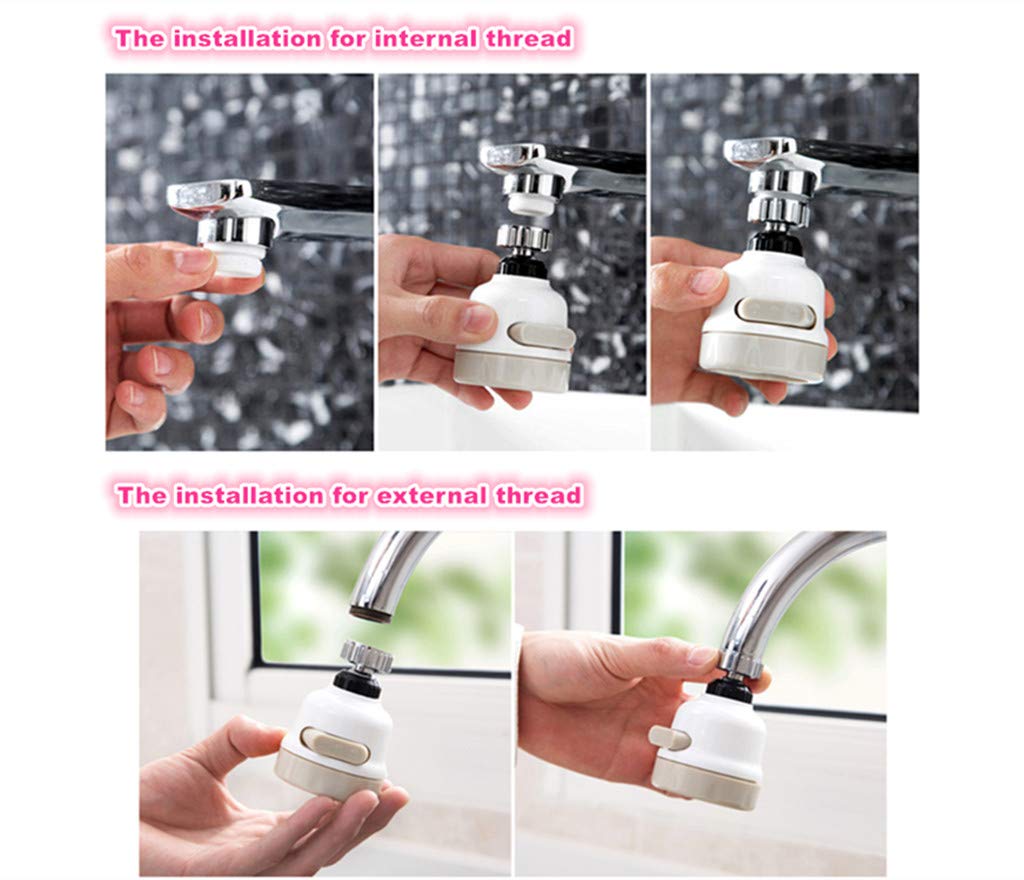 The installation for internal thread

The installation for external thread