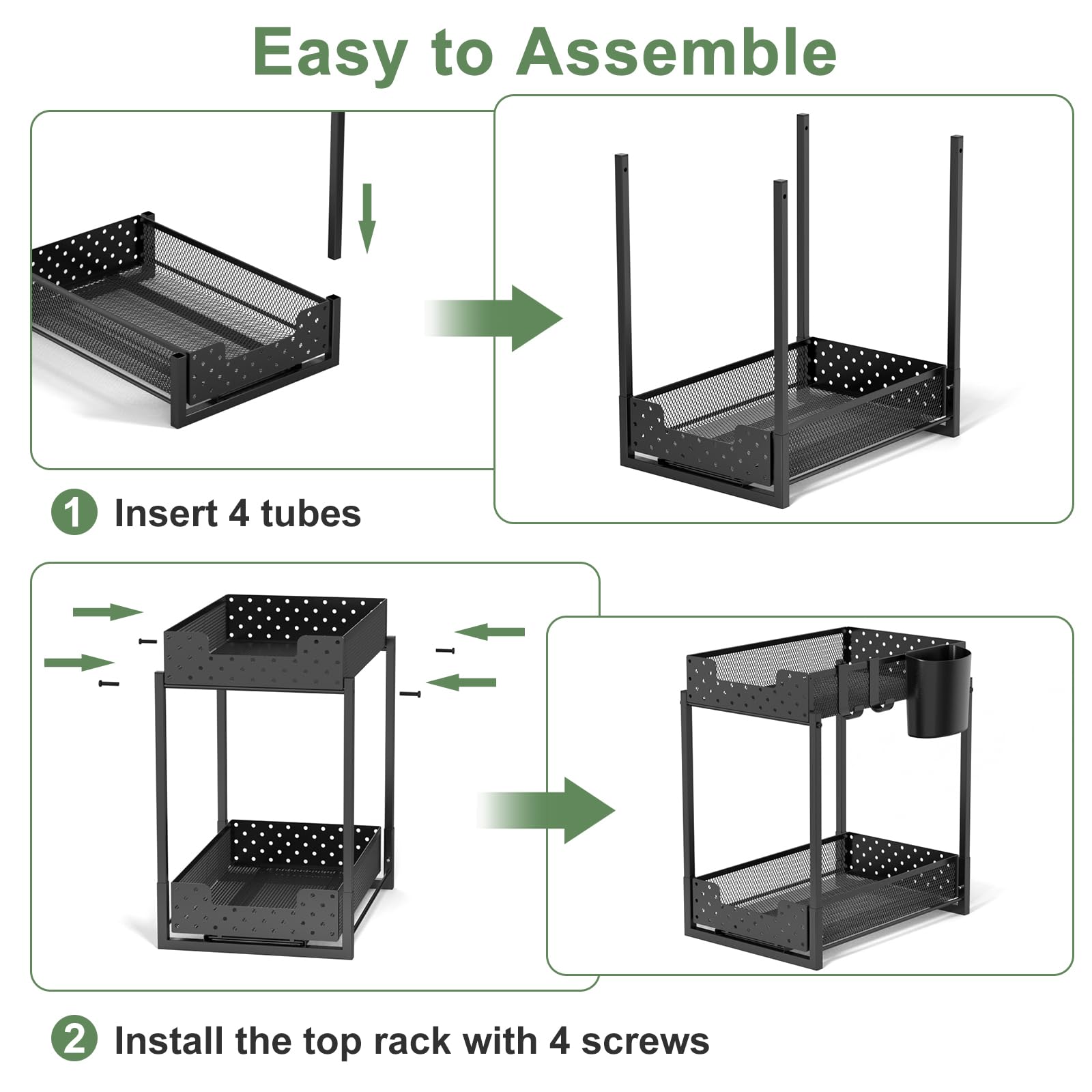 Easy to Assemble

1 Insert 4 tubes

2 Install the top rack with 4 screws