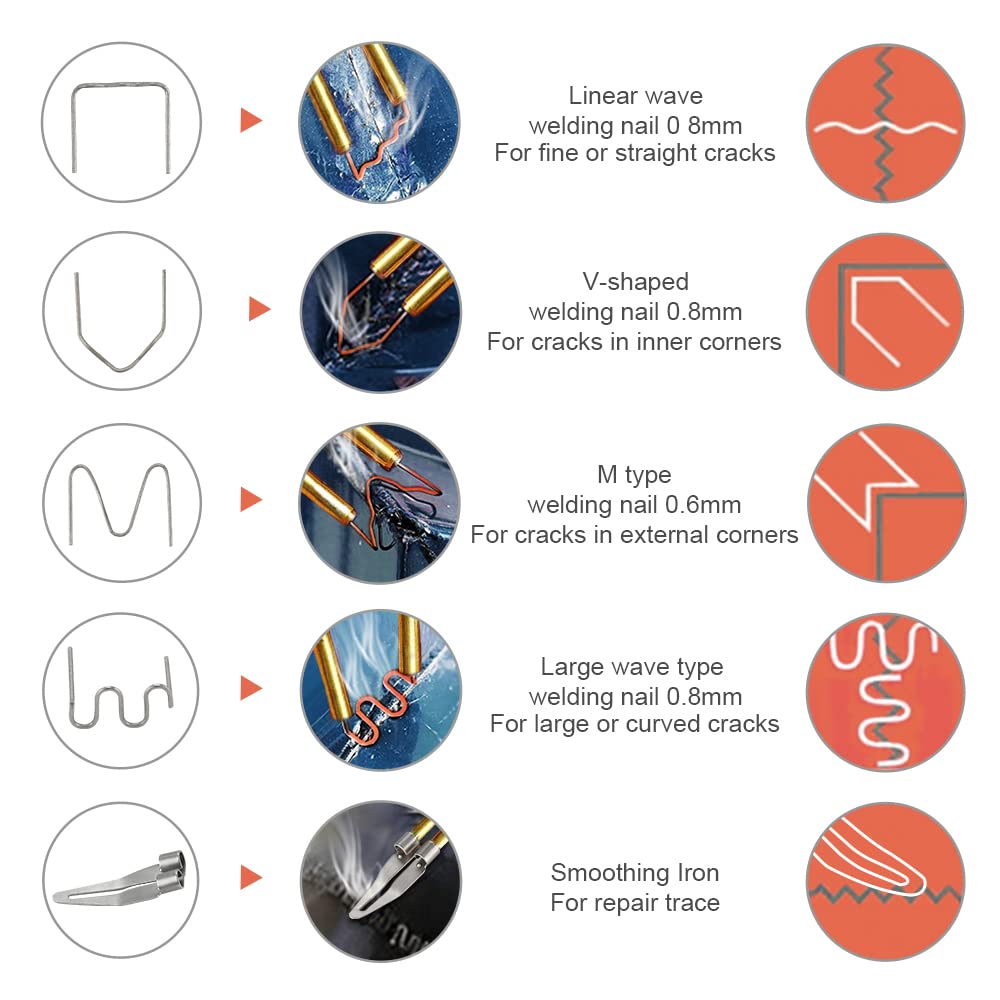 Linear wave
welding nail 0 8mm
For fine or straight cracks

V-shaped
welding nail 0.8mm
For cracks in inner corners

M type
welding nail 0.6mm
For cracks in external corners

Large wave type
welding nail 0.8mm
For large or curved cracks

Smoothing Iron
For repair trace