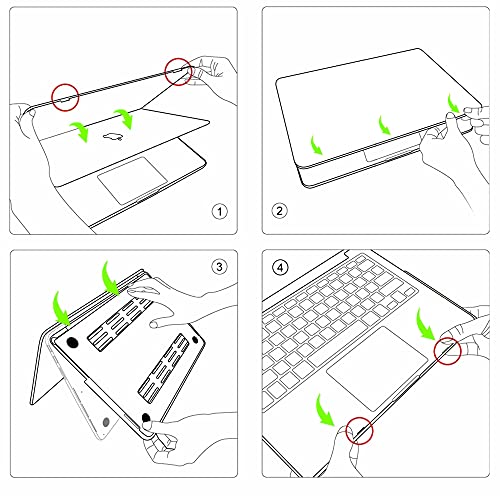 1

2

3

4