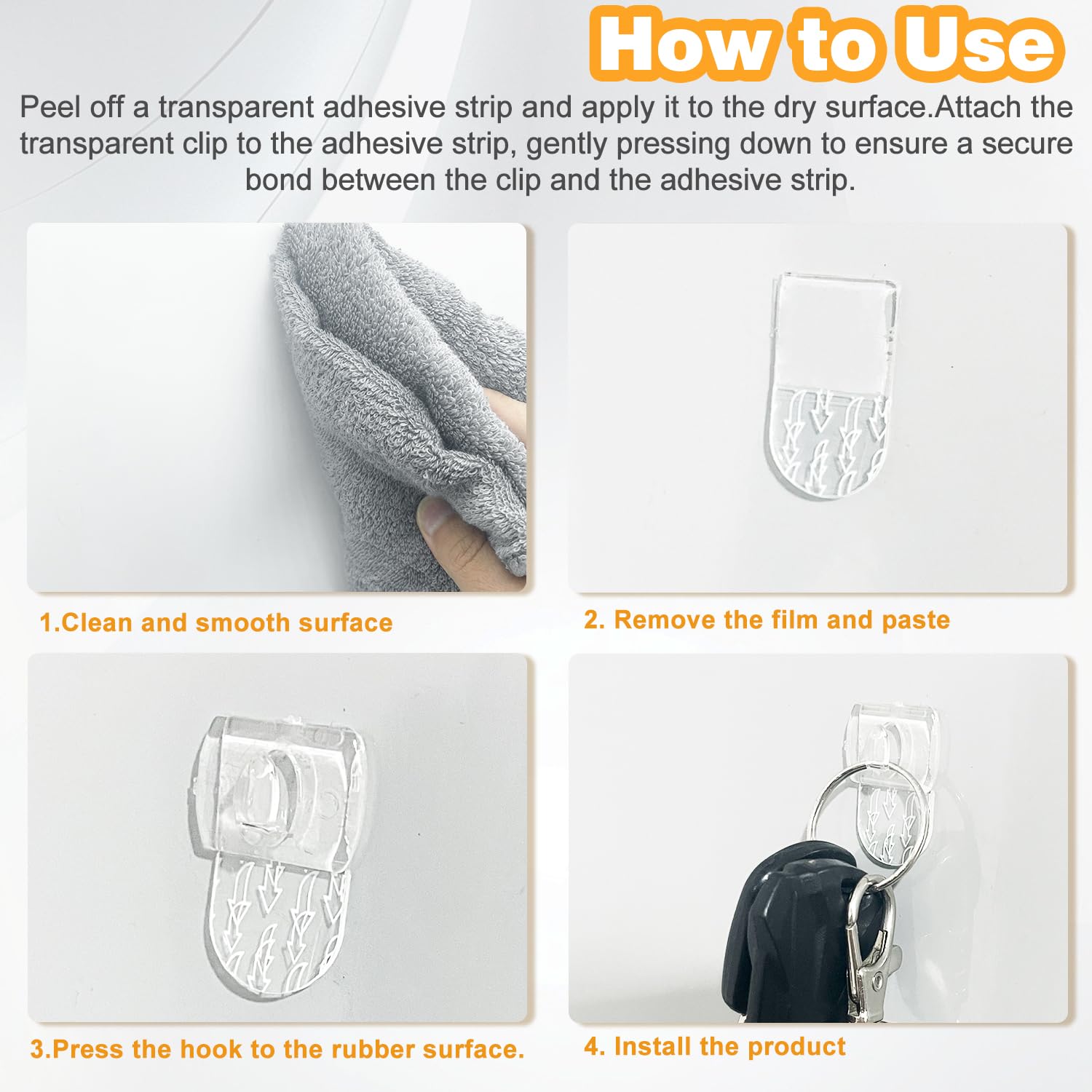 How to Use

Peel off a transparent adhesive strip and apply it to the dry surface.Attach the transparent clip to the adhesive strip, gently pressing down to ensure a secure bond between the clip and the adhesive strip.

1.Clean and smooth surface

2. Remove the film and paste

3.Press the hook to the rubber surface.

4. Install the product