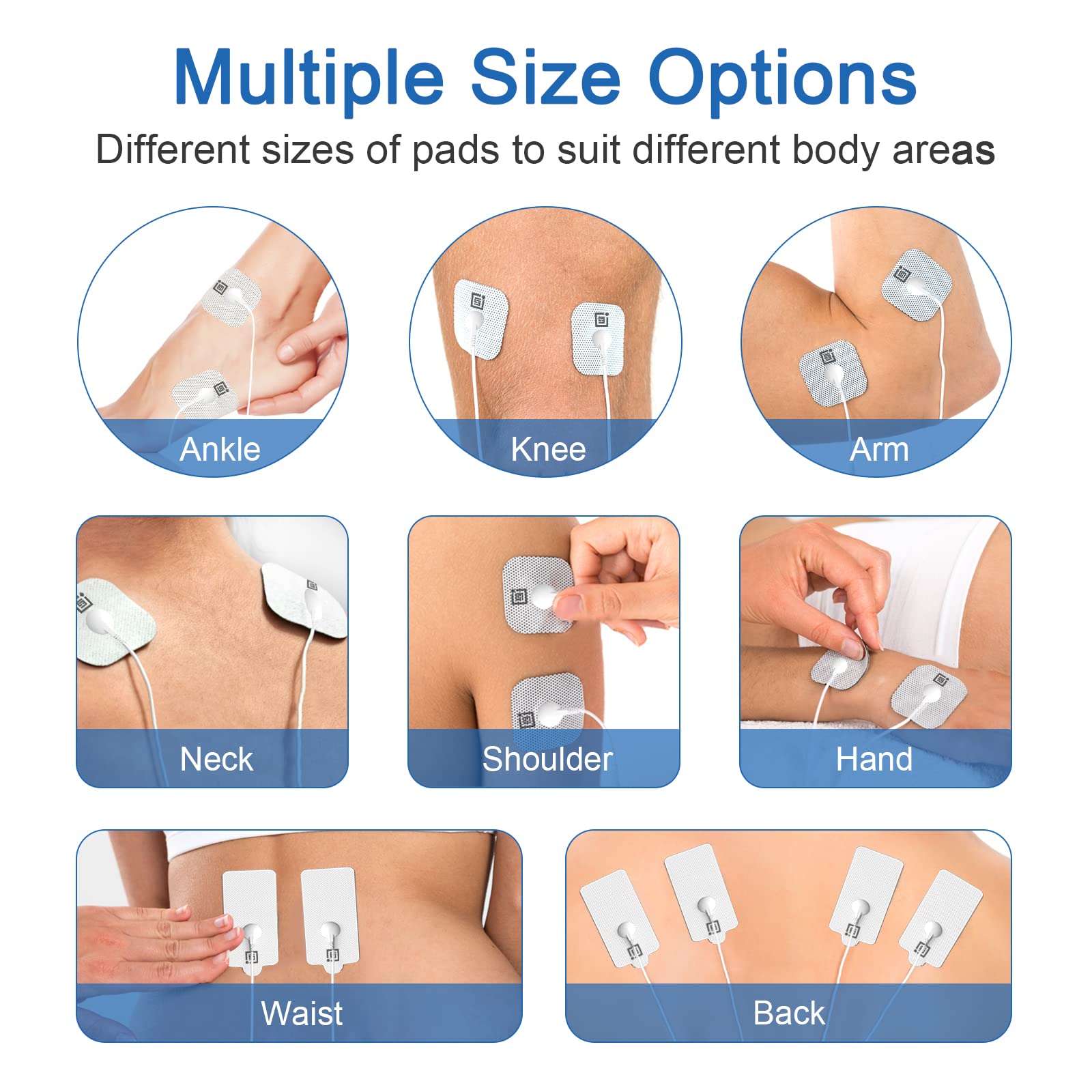 Multiple Size Options

Different sizes of pads to suit different body areas

Ankle

Knee

Arm

Neck

Shoulder

Hand

Waist

Back