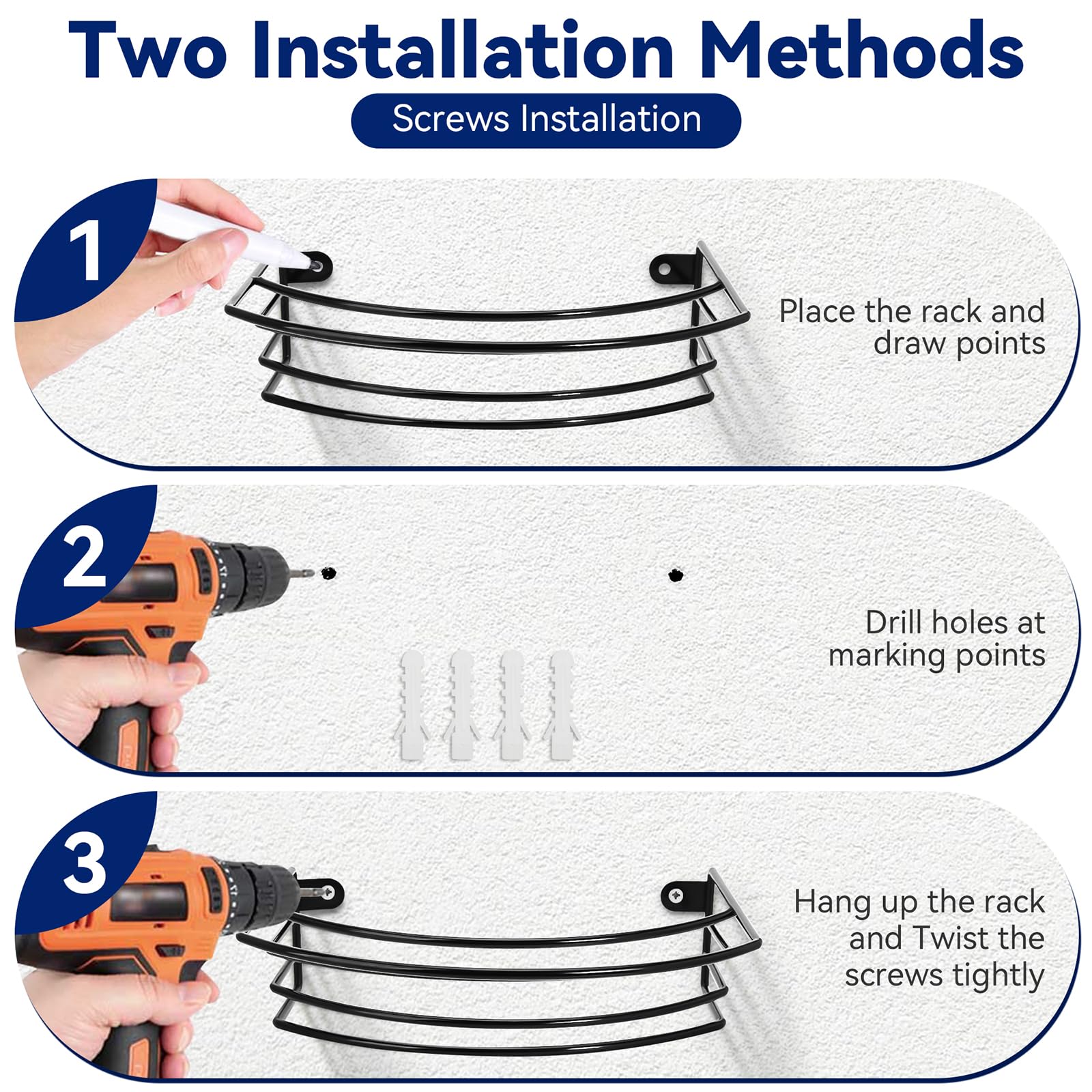 Two Installation Methods

Screws Installation

1

Place the rack and draw points

2

Drill holes at marking points

3

Hang up the rack and Twist the screws tightly