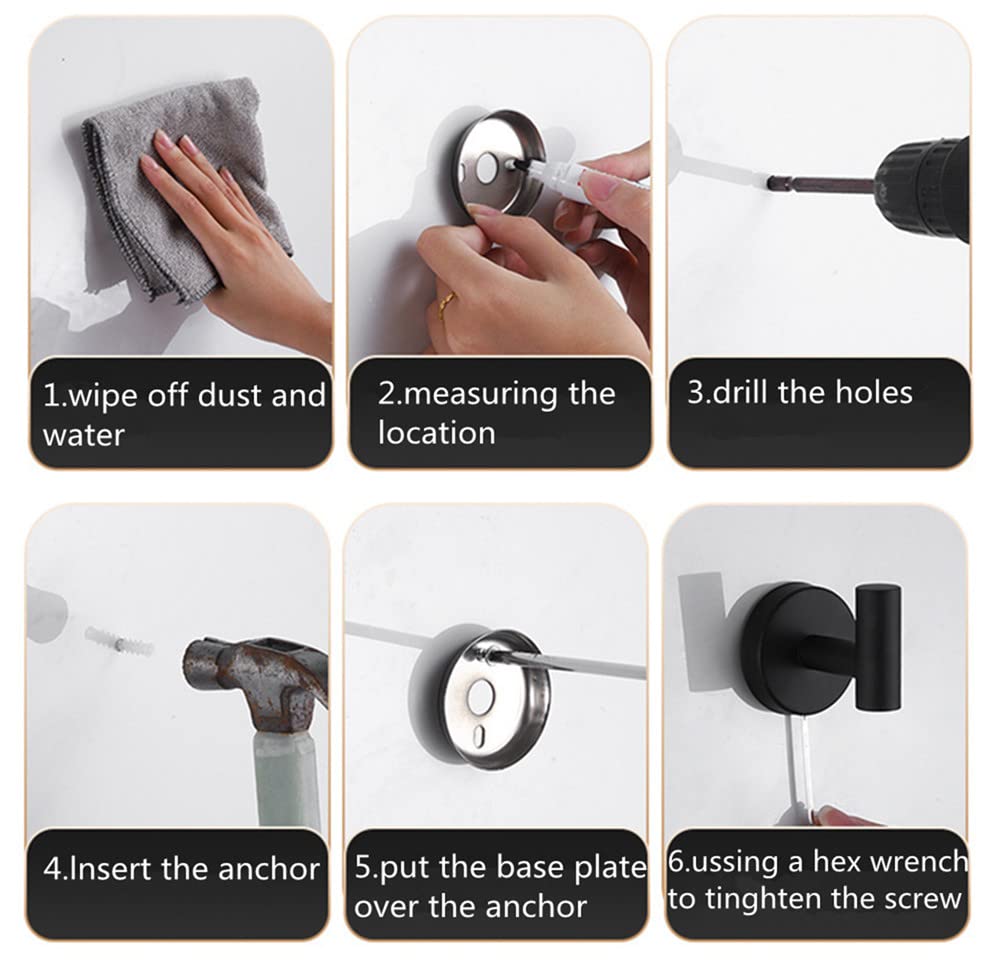 1.wipe off dust and water

2.measuring the location

3.drill the holes

4.Insert the anchor

5.put the base plate over the anchor

6.ussing a hex wrench to tinghten the screw