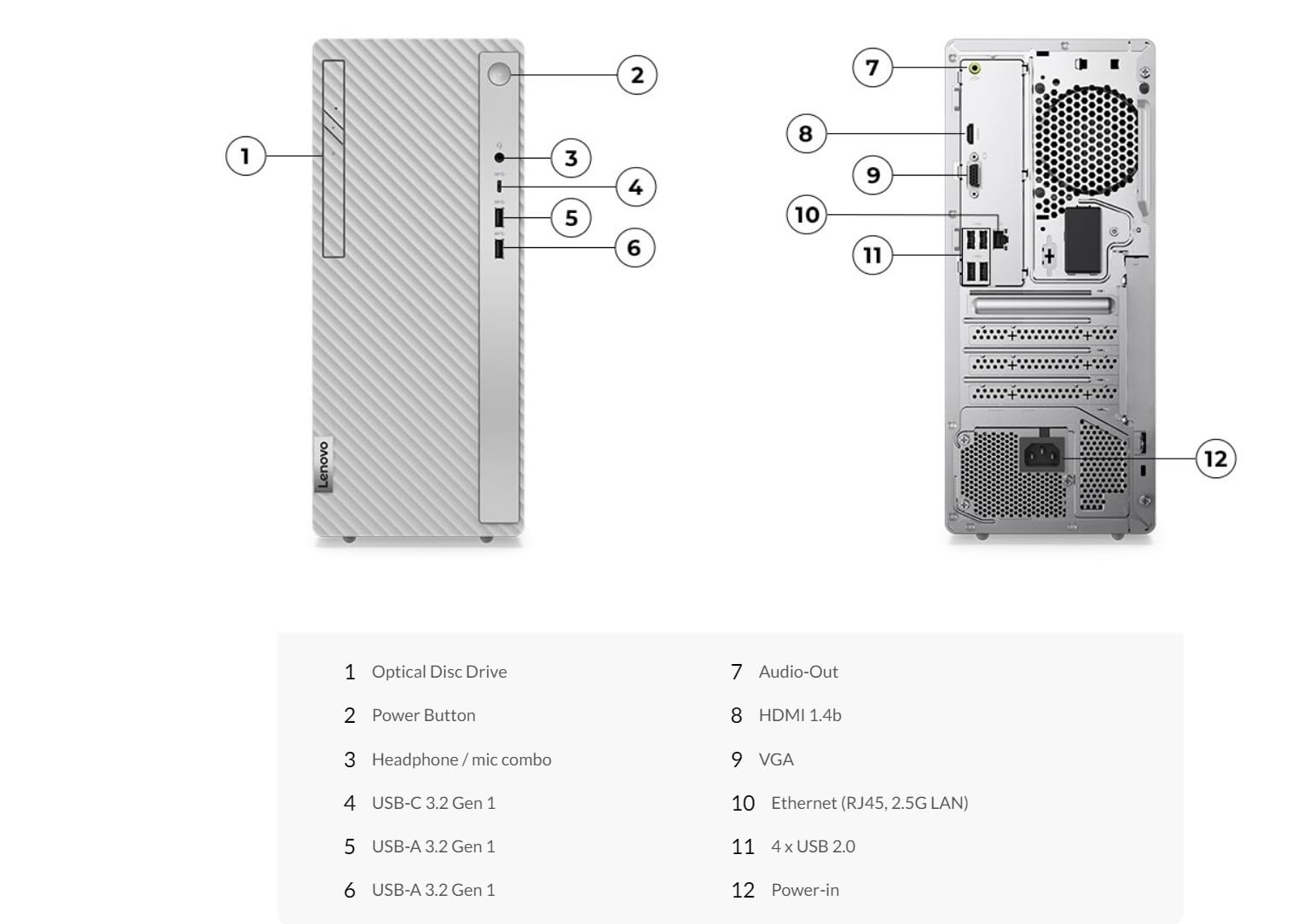 1
2
3
4
5
6
Lenovo
7
8
9
10
11
12

1 Optical Disc Drive
2 Power Button
3 Headphone / mic combo
4 USB-C 3.2 Gen 1
5 USB-A 3.2 Gen 1
6 USB-A 3.2 Gen 1

7 Audio-Out
8 HDMI 1.4b
9 VGA
10 Ethernet (RJ45, 2.5G LAN)
11 4 x USB 2.0
12 Power-in