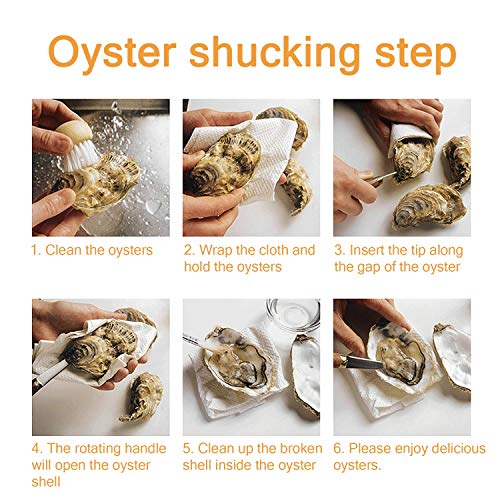 Oyster shucking step

1. Clean the oysters

2. Wrap the cloth and hold the oysters

3. Insert the tip along the gap of the oyster

4. The rotating handle will open the oyster shell

5. Clean up the broken shell inside the oyster

6. Please enjoy delicious oysters.