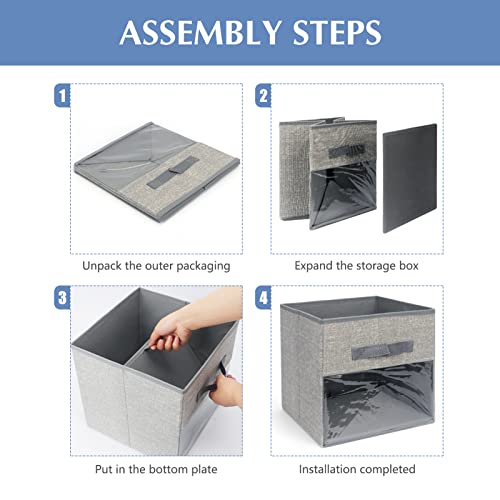 ASSEMBLY STEPS

1

Unpack the outer packaging

2

Expand the storage box

3

Put in the bottom plate

4

Installation completed