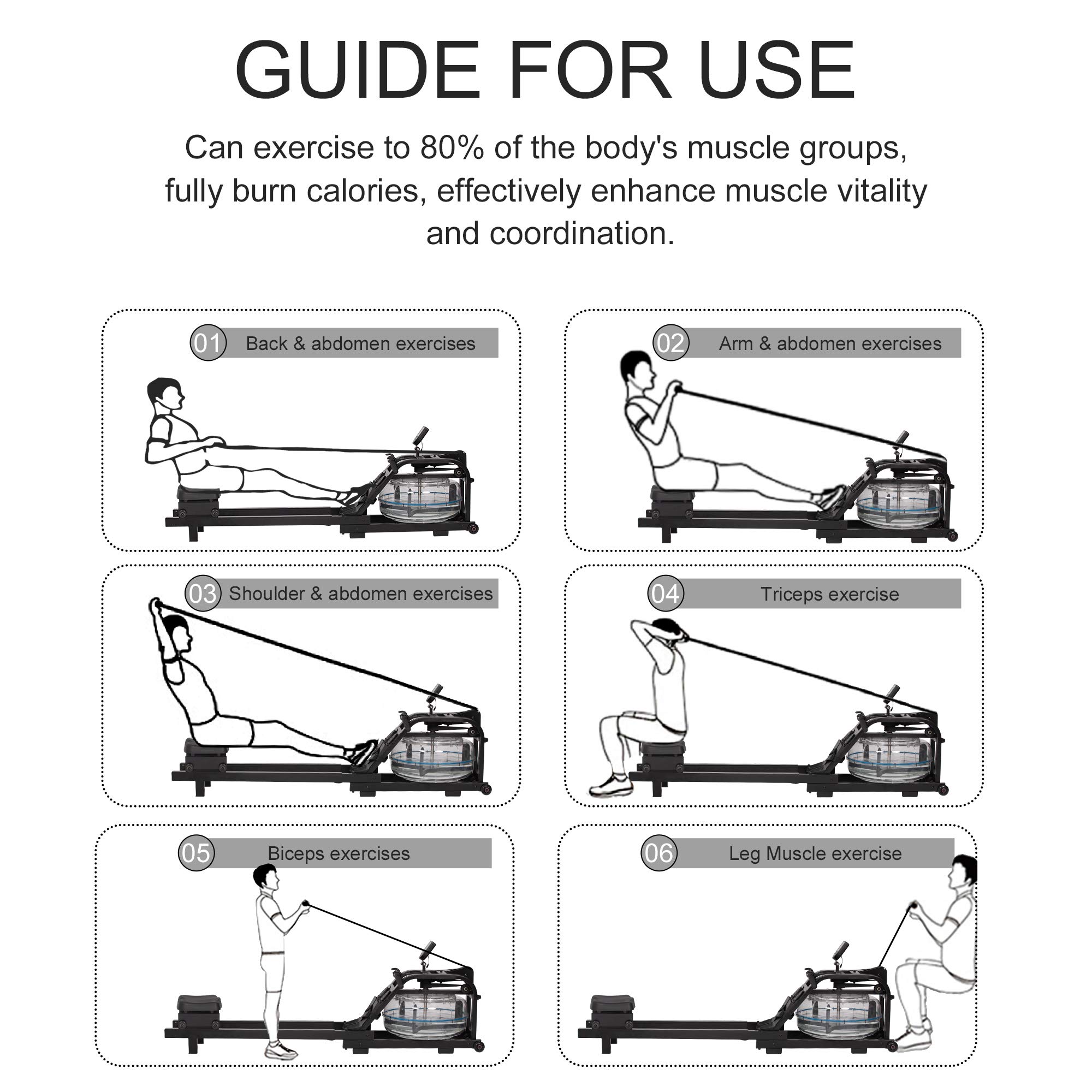 GUIDE FOR USE

Can exercise to 80% of the body's muscle groups, fully burn calories, effectively enhance muscle vitality and coordination.

01 Back & abdomen exercises

02 Arm & abdomen exercises

03 Shoulder & abdomen exercises

04 Triceps exercise

05 Biceps exercises

06 Leg Muscle exercise