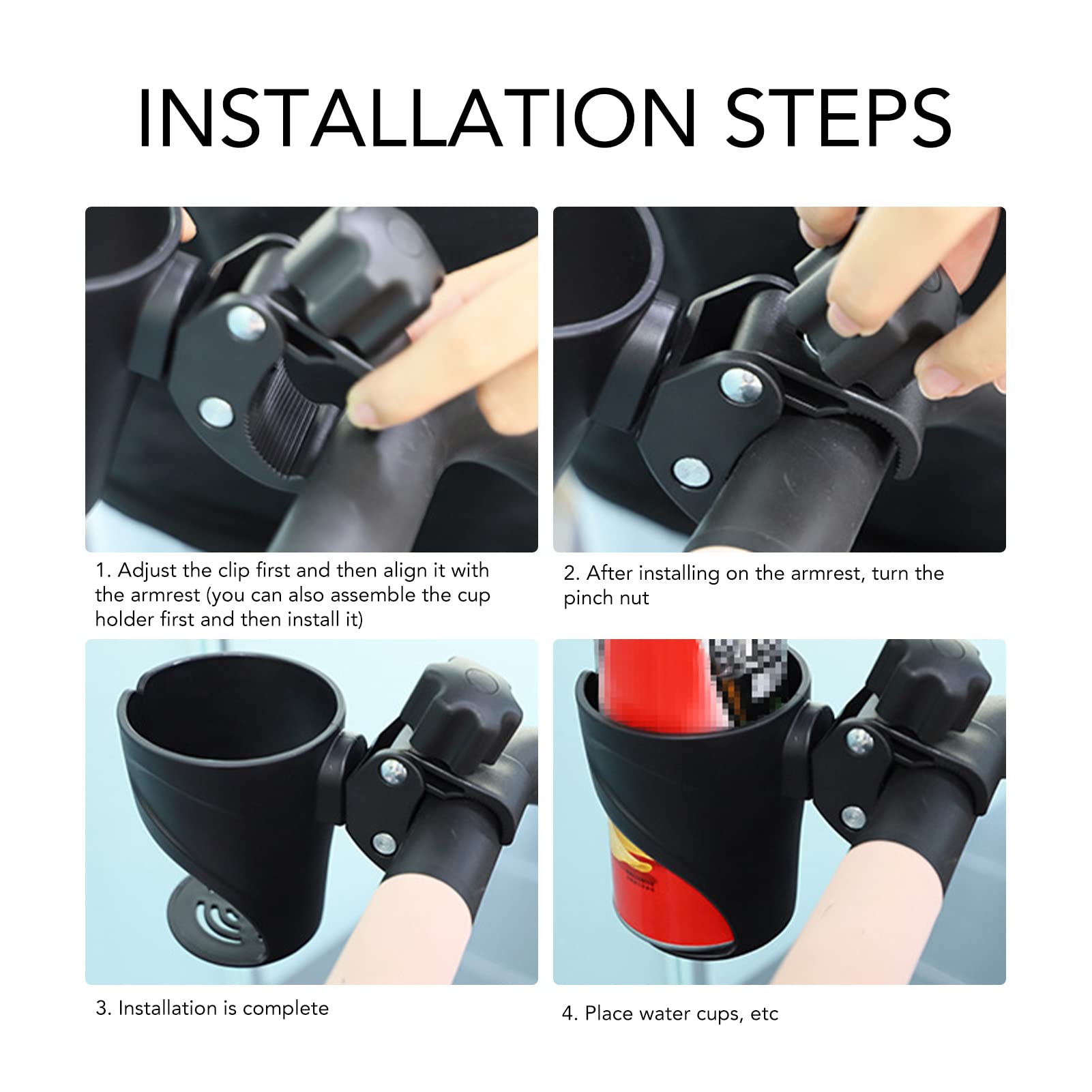 INSTALLATION STEPS

1. Adjust the clip first and then align it with the armrest (you can also assemble the cup holder first and then install it)

2. After installing on the armrest, turn the pinch nut

3. Installation is complete

4. Place water cups, etc