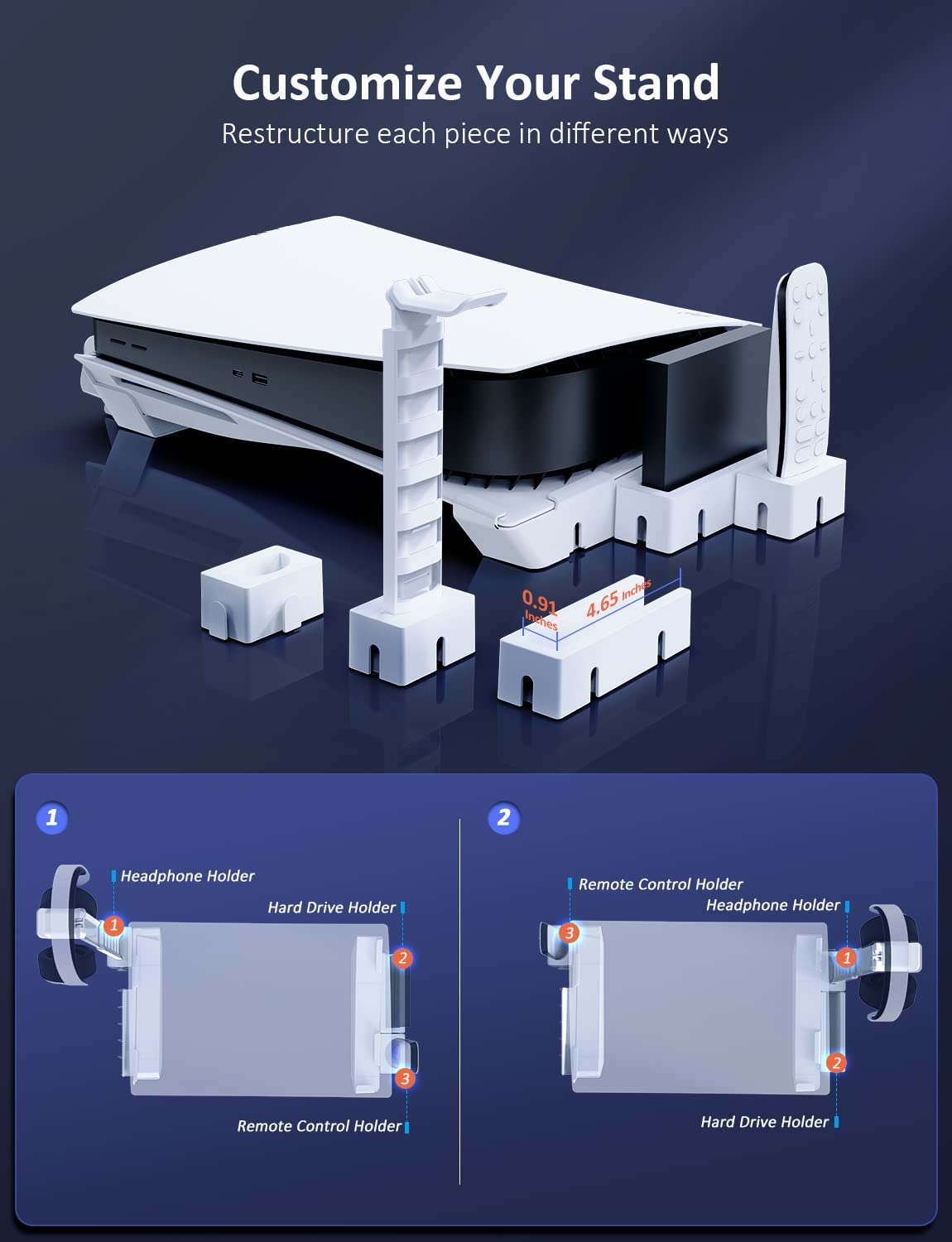 Customize Your Stand

Restructure each piece in different ways

0.91 Inches

4.65 Inches

1

Headphone Holder

Hard Drive Holder

1

2

3

Remote Control Holder

2

Remote Control Holder

Headphone Holder

3

1

2

Hard Drive Holder