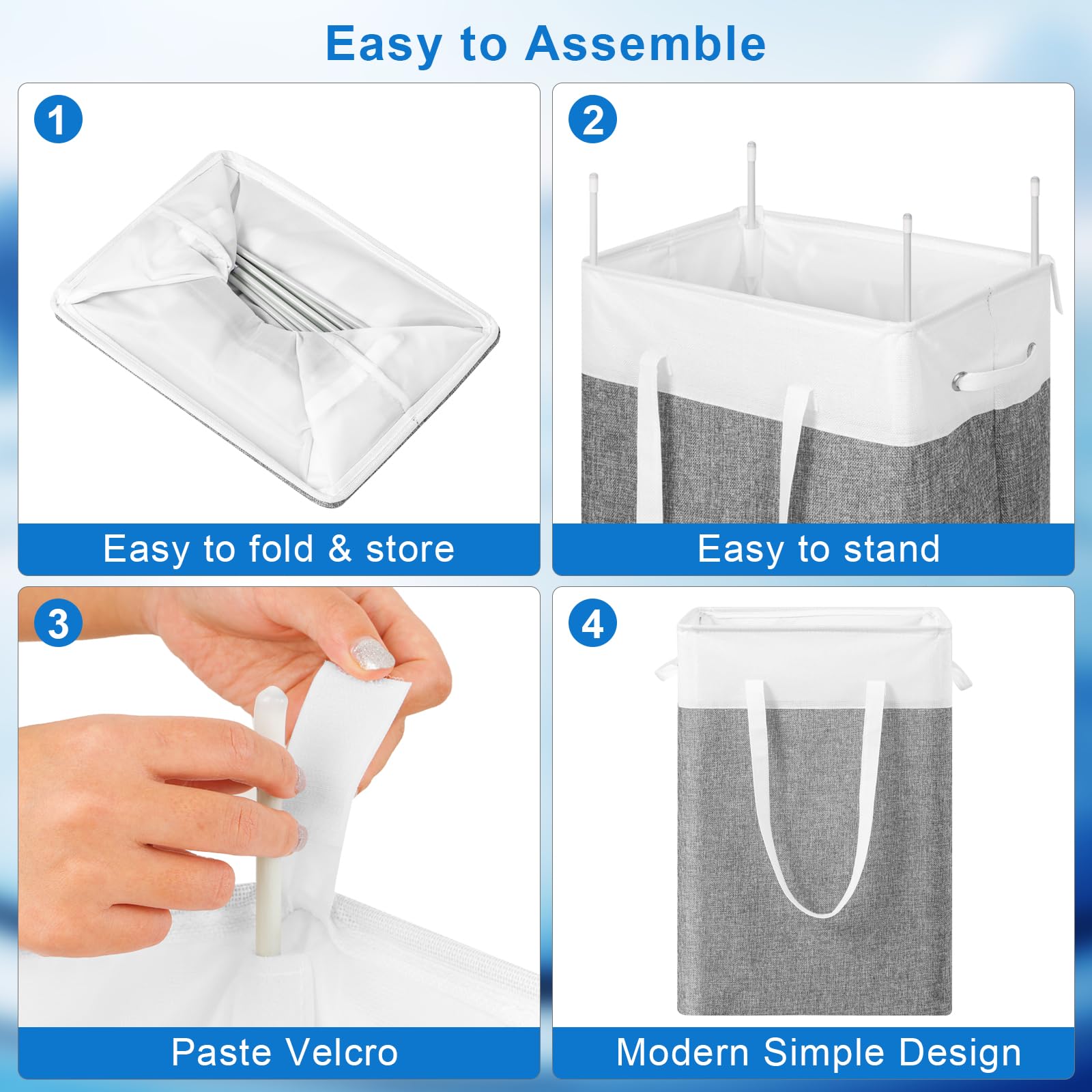 Easy to Assemble

1

Easy to fold & store

2

Easy to stand

3

Paste Velcro

4

Modern Simple Design