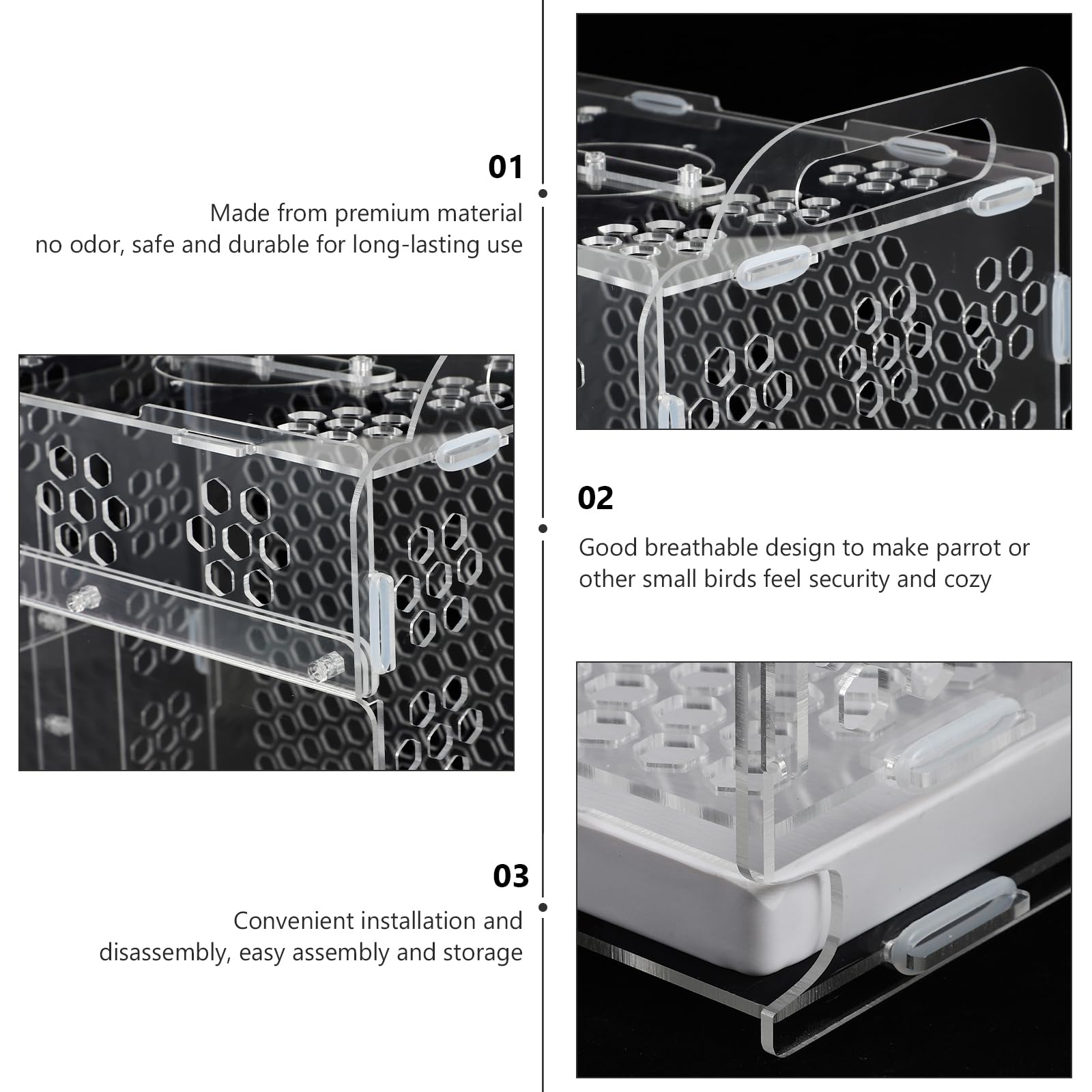 01

Made from premium material
no odor, safe and durable for long-lasting use

02

Good breathable design to make parrot or other small birds feel security and cozy

03

Convenient installation and disassembly, easy assembly and storage