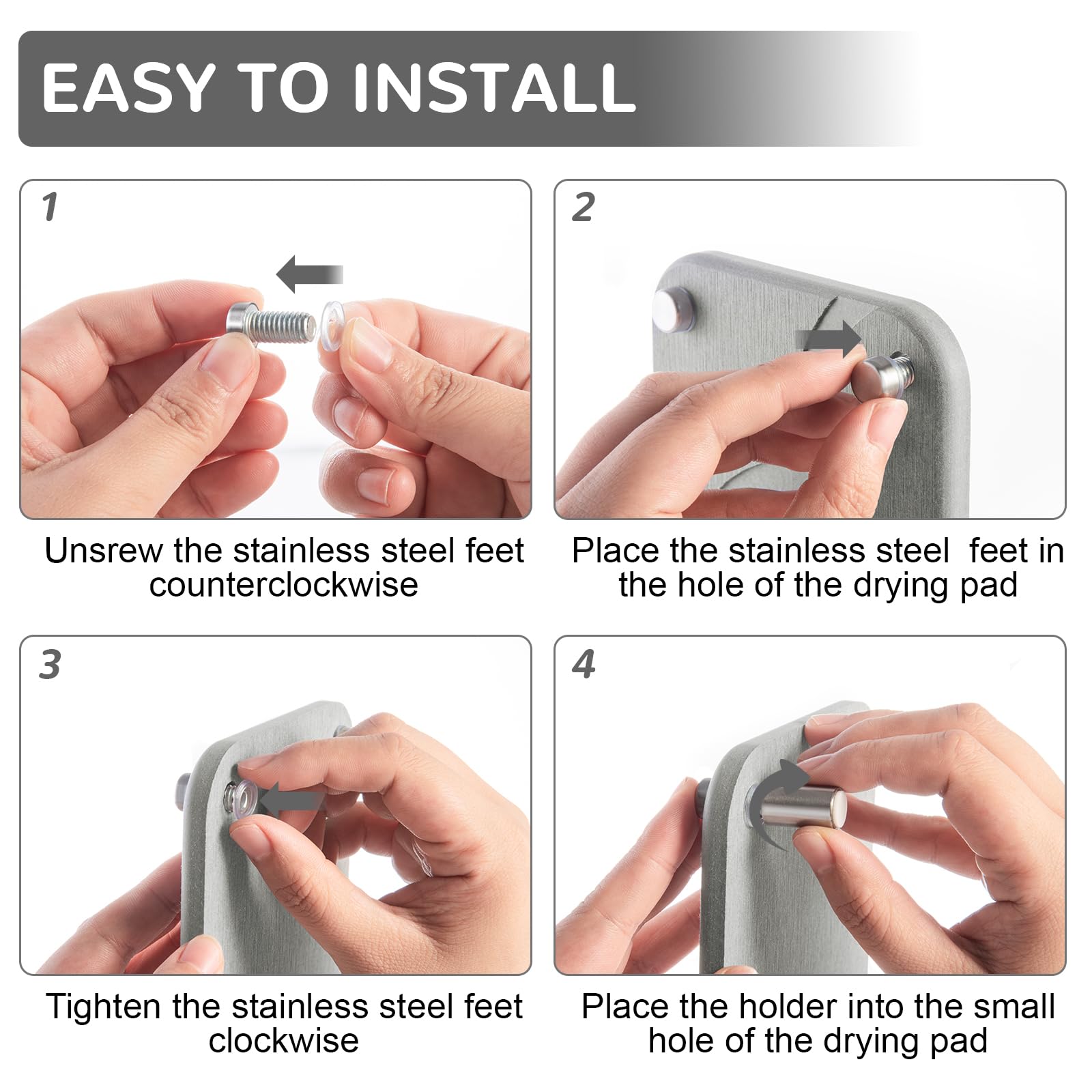 EASY TO INSTALL

1

Unsrew the stainless steel feet counterclockwise

2

Place the stainless steel feet in the hole of the drying pad

3

Tighten the stainless steel feet clockwise

4

Place the holder into the small hole of the drying pad