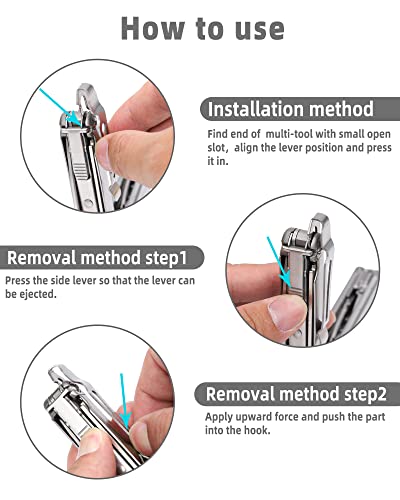 How to use

Installation method

Find end of multi-tool with small open slot, align the lever position and press it in.

Removal method step1

Press the side lever so that the lever can be ejected.

Removal method step2

Apply upward force and push the part into the hook.