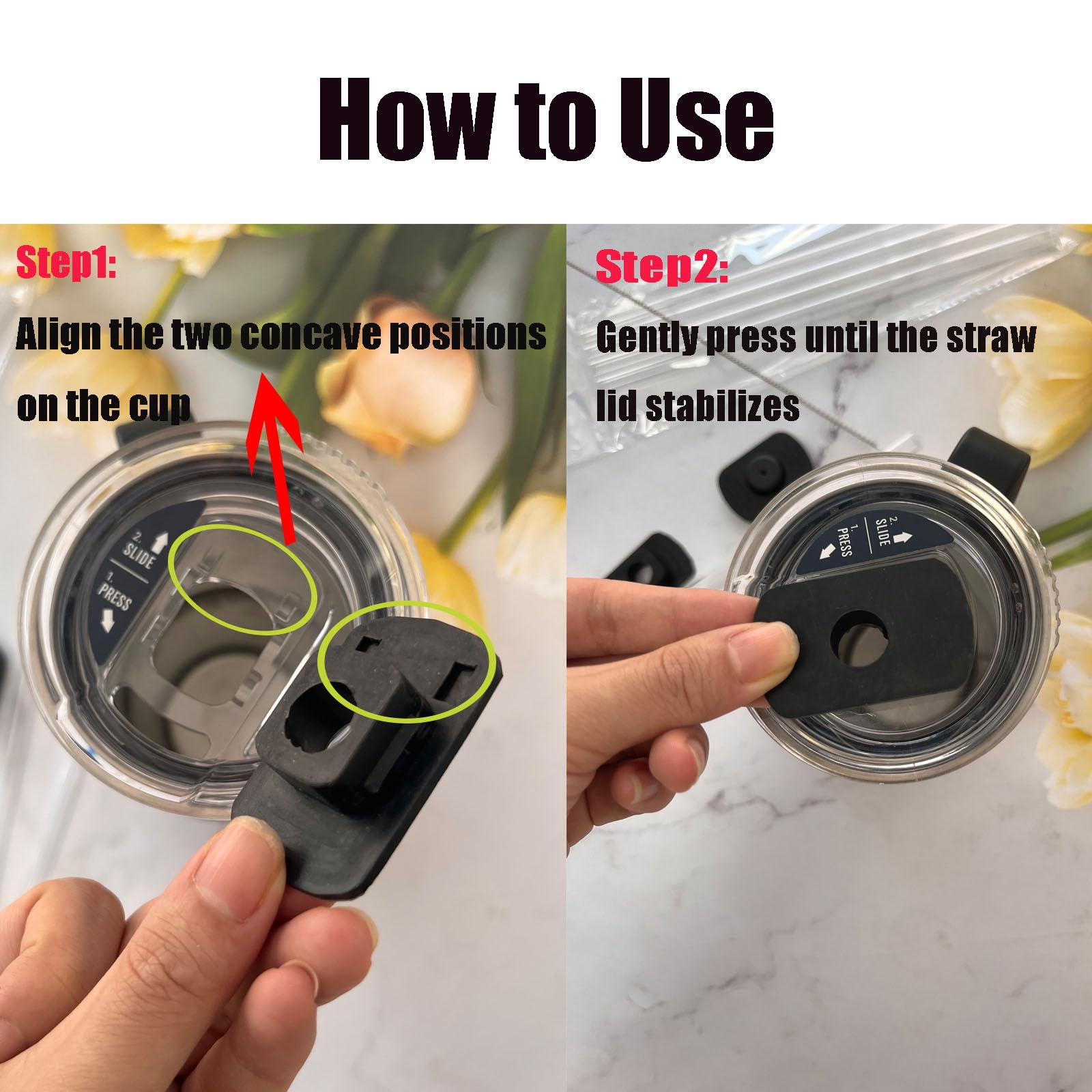 How to Use

Step1:

Align the two concave positions on the cup

2. SLIDE

1. PRESS

Step2:

Gently press until the straw lid stabilizes

2. SLIDE

1. PRESS