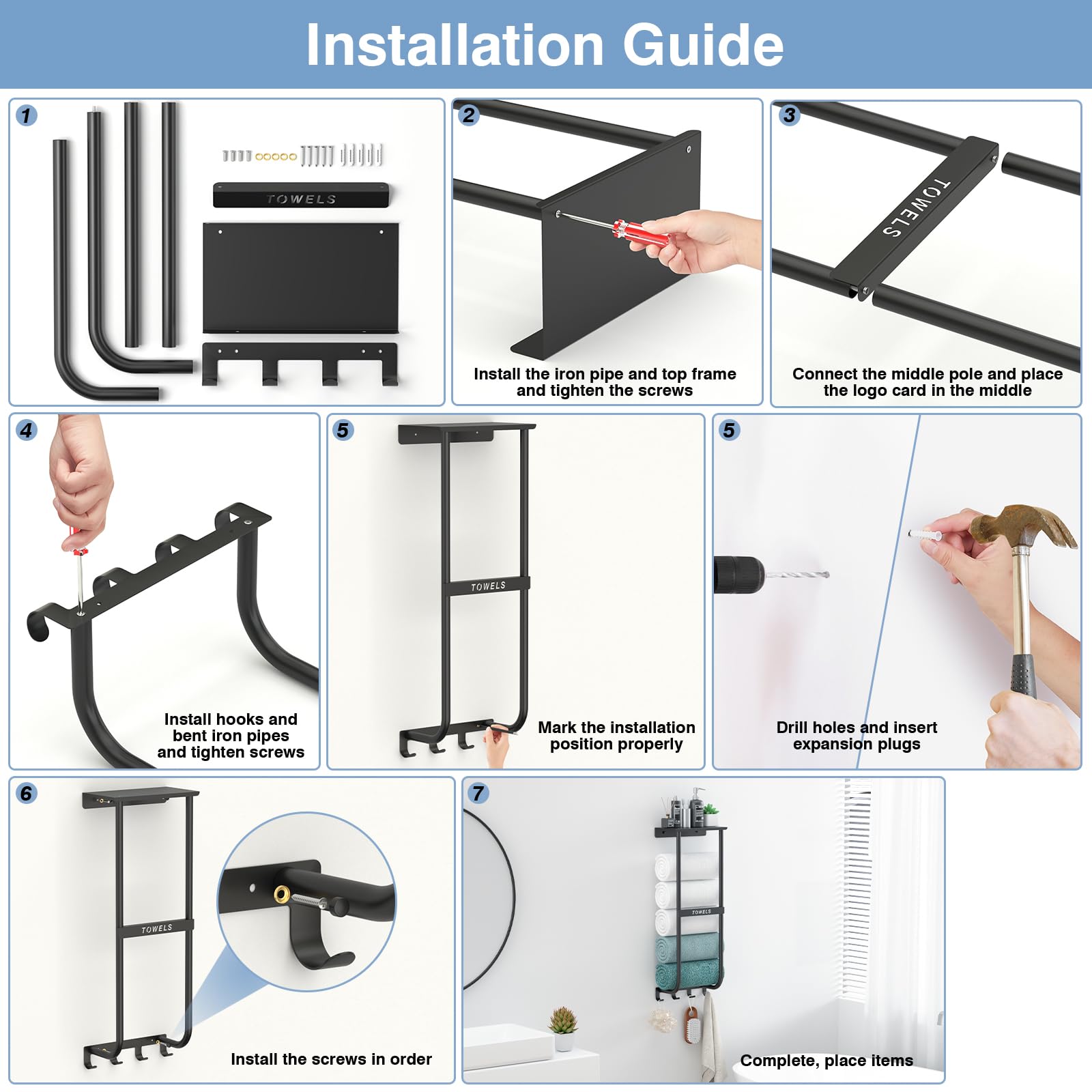 Installation Guide

1

TOWELS

2

Install the iron pipe and top frame and tighten the screws

3

TOWELS

Connect the middle pole and place the logo card in the middle

4

Install hooks and bent iron pipes and tighten screws

5

TOWELS

Mark the installation position properly

5

Drill holes and insert expansion plugs

6

TOWELS

Install the screws in order

7

TOWELS

Complete, place items