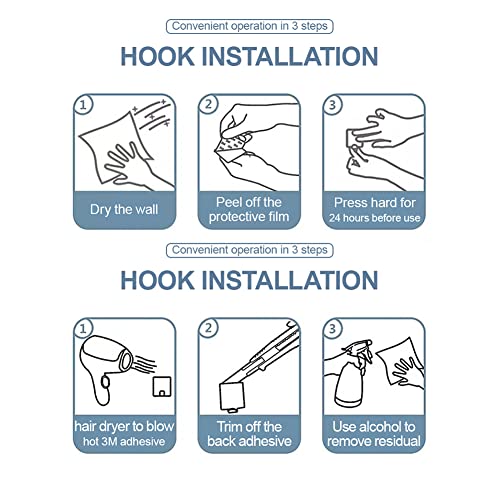 Convenient operation in 3 steps

HOOK INSTALLATION

1
Dry the wall

2
Peel off the protective film

3
Press hard for 24 hours before use

Convenient operation in 3 steps

HOOK INSTALLATION

1
hair dryer to blow hot 3M adhesive

2
Trim off the back adhesive

3
Use alcohol to remove residual