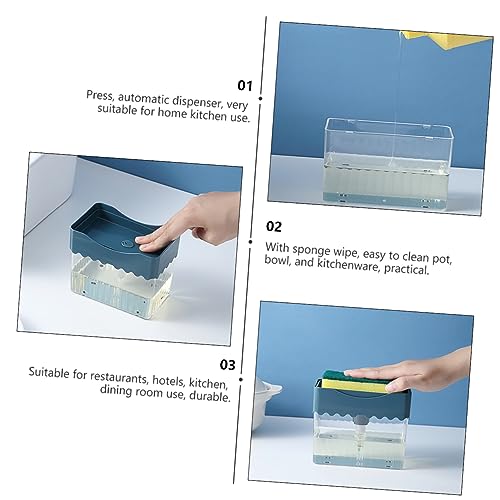 01
Press, automatic dispenser, very suitable for home kitchen use.

02
With sponge wipe, easy to clean pot, bowl, and kitchenware, practical.

03
Suitable for restaurants, hotels, kitchen, dining room use, durable.