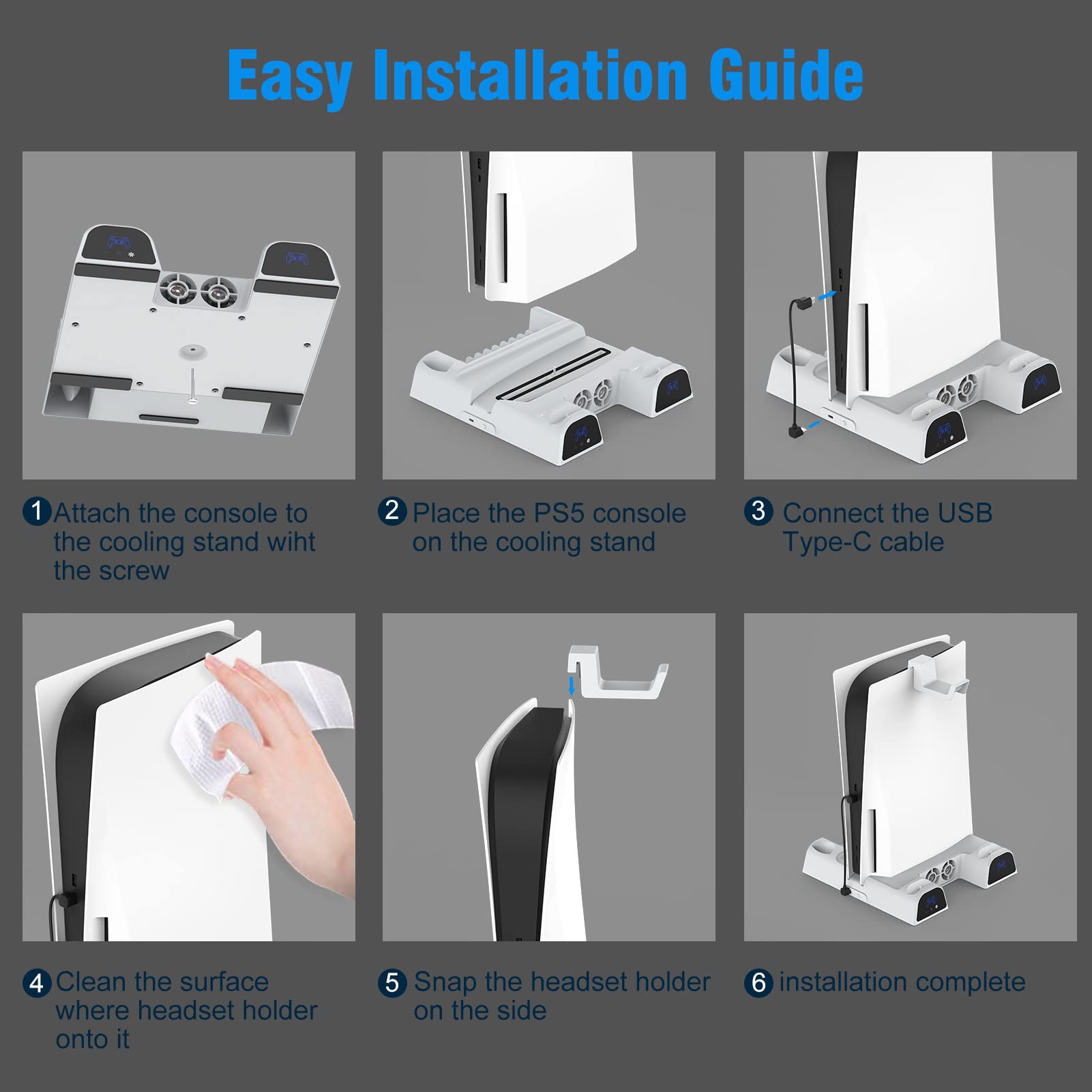 Easy Installation Guide

1 Attach the console to the cooling stand wiht the screw

2 Place the PS5 console on the cooling stand

3 Connect the USB Type-C cable

4 Clean the surface where headset holder onto it

5 Snap the headset holder on the side

6 installation complete