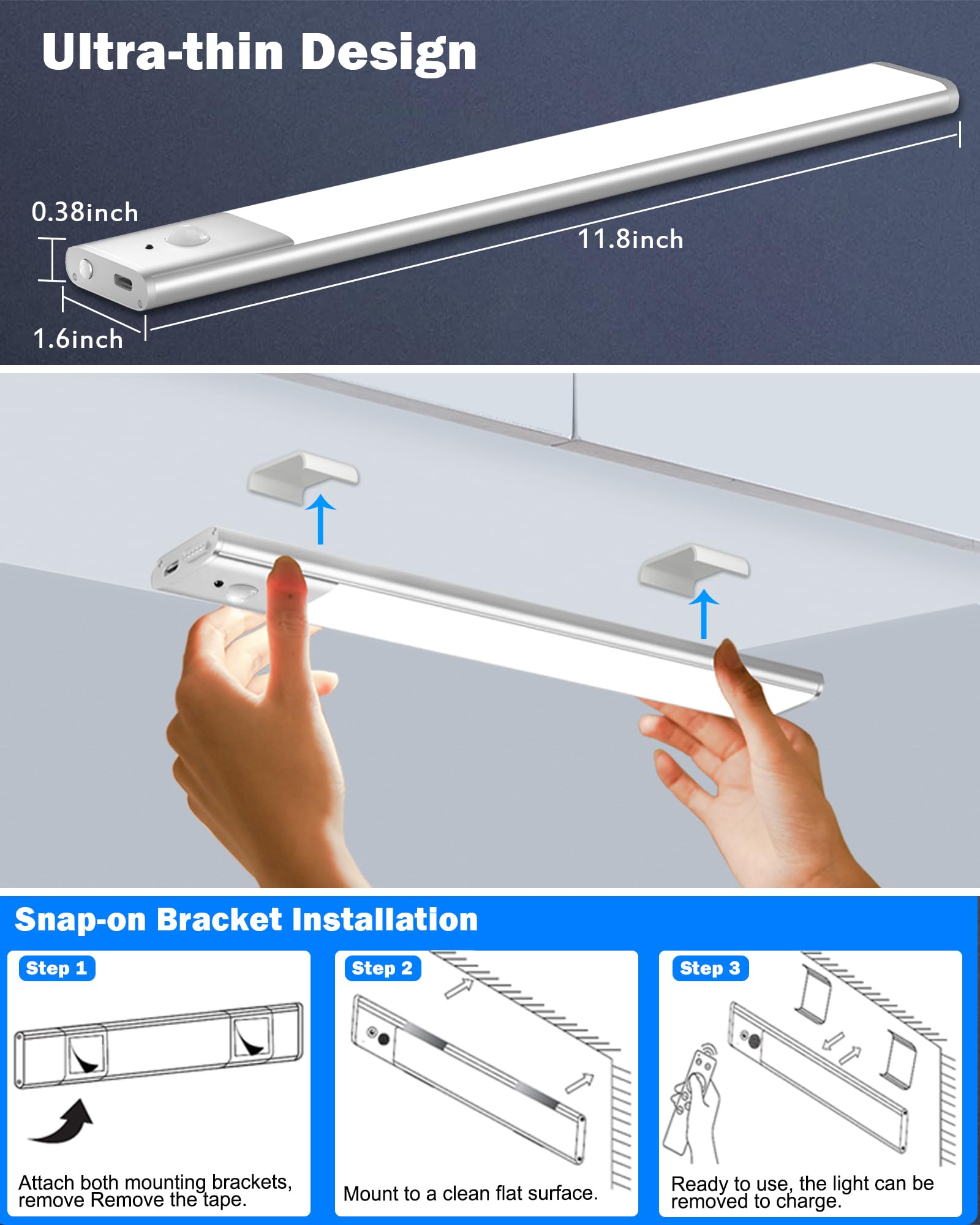 Ultra-thin Design

0.38inch

11.8inch

1.6inch

Snap-on Bracket Installation

Step 1

Attach both mounting brackets, remove Remove the tape.

Step 2

Mount to a clean flat surface.

Step 3

Ready to use, the light can be removed to charge.