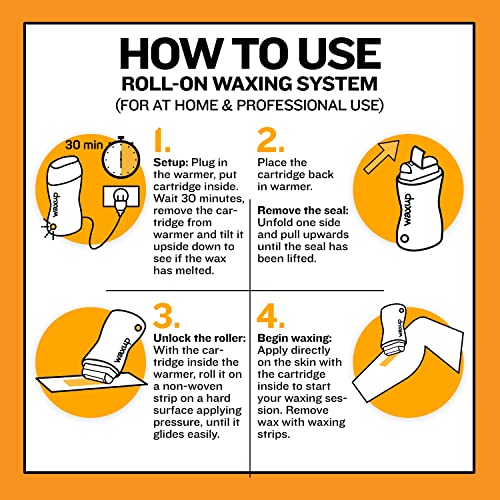 HOW TO USE
ROLL-ON WAXING SYSTEM
(FOR AT HOME & PROFESSIONAL USE)

30 min

waxup

1.
Setup: Plug in the warmer, put cartridge inside. Wait 30 minutes, remove the cartridge from warmer and tilt it upside down to see if the wax has melted.

2.
Place the cartridge back in warmer.

Remove the seal: Unfold one side and pull upwards until the seal has been lifted.

waxup

waxup

3.
Unlock the roller: With the cartridge inside the warmer, roll it on a non-woven strip on a hard surface applying pressure, until it glides easily.

4.
Begin waxing: Apply directly on the skin with the cartridge inside to start your waxing session. Remove wax with waxing strips.

waxup