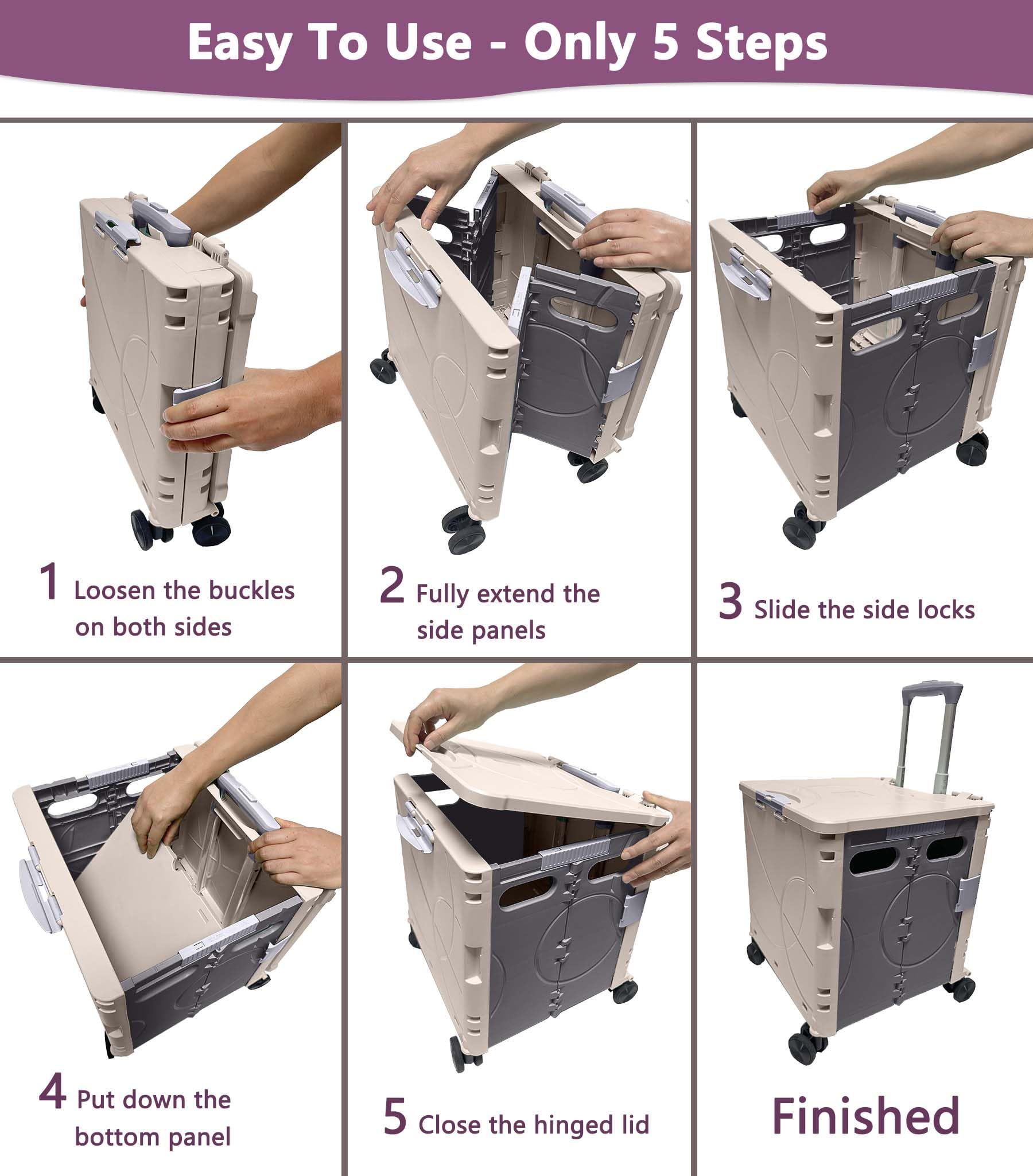 Easy To Use - Only 5 Steps

1 Loosen the buckles on both sides

2 Fully extend the side panels

3 Slide the side locks

4 Put down the bottom panel

5 Close the hinged lid

Finished