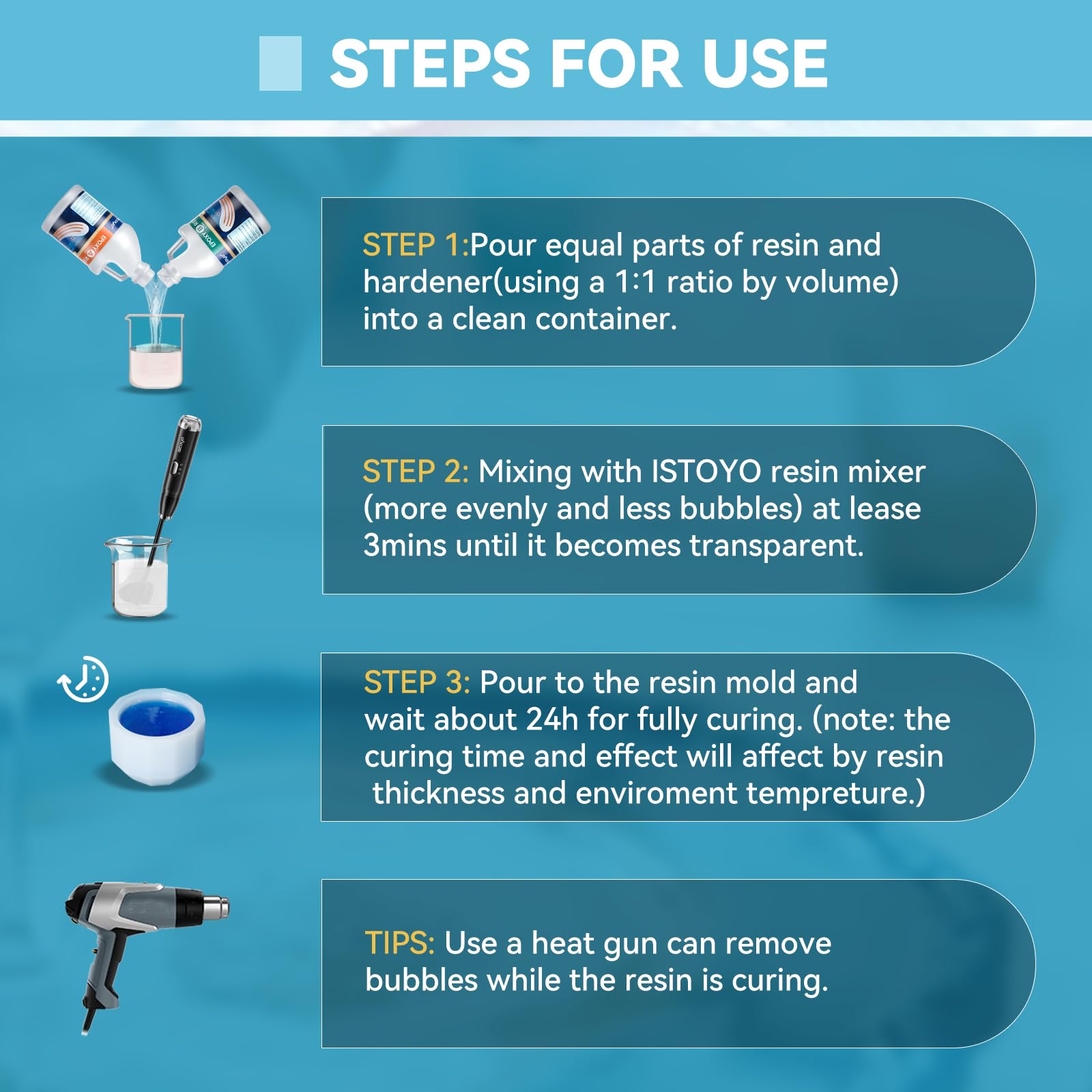 STEPS FOR USE

STEP 1:Pour equal parts of resin and hardener(using a 1:1 ratio by volume) into a clean container.

STEP 2: Mixing with ISTOYO resin mixer (more evenly and less bubbles) at lease 3mins until it becomes transparent.

STEP 3: Pour to the resin mold and wait about 24h for fully curing. (note: the curing time and effect will affect by resin thickness and enviroment tempreture.)

TIPS: Use a heat gun can remove bubbles while the resin is curing.