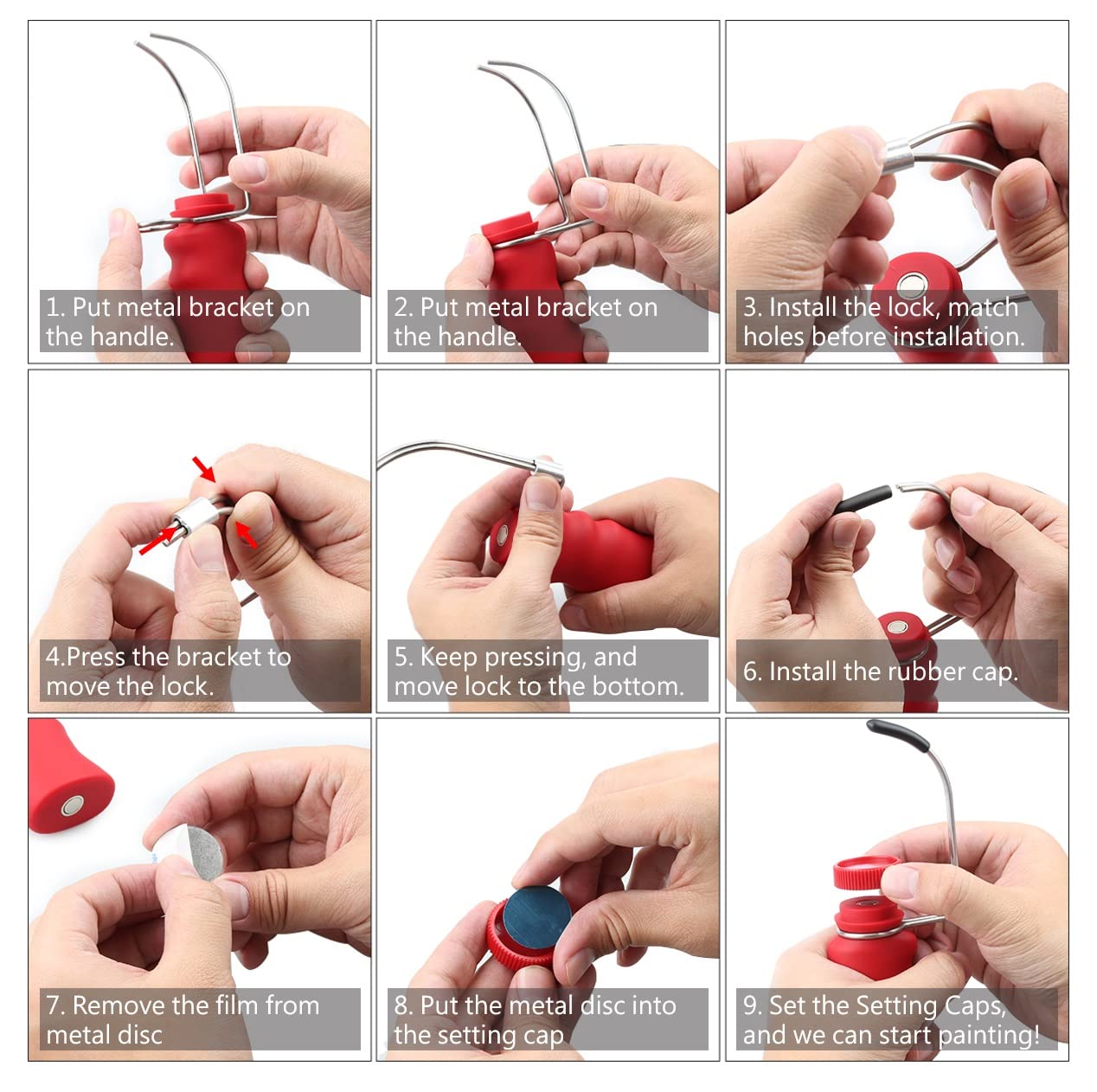 1. Put metal bracket on the handle.

2. Put metal bracket on the handle.

3. Install the lock, match holes before installation.

4.Press the bracket to move the lock.

5. Keep pressing, and move lock to the bottom.

6. Install the rubber cap.

7. Remove the film from metal disc

8. Put the metal disc into the setting cap

9. Set the Setting Caps, and we can start painting!