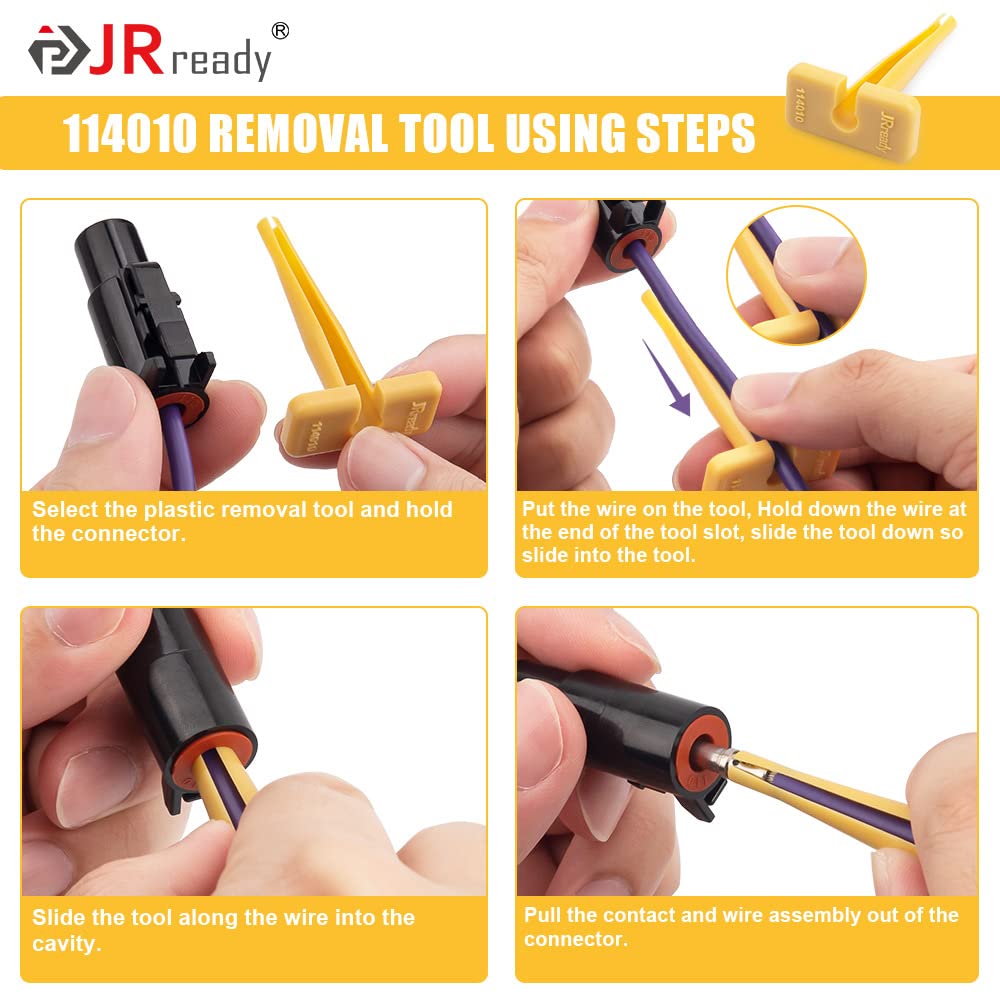 JRready®

114010 REMOVAL TOOL USING STEPS

114010
JRready

JRready
114010

Select the plastic removal tool and hold the connector.

Put the wire on the tool, Hold down the wire at the end of the tool slot, slide the tool down so slide into the tool.

Slide the tool along the wire into the cavity.

Pull the contact and wire assembly out of the connector.