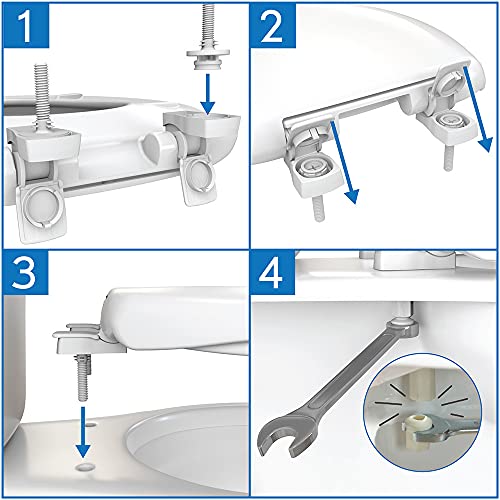 1

2

3

4