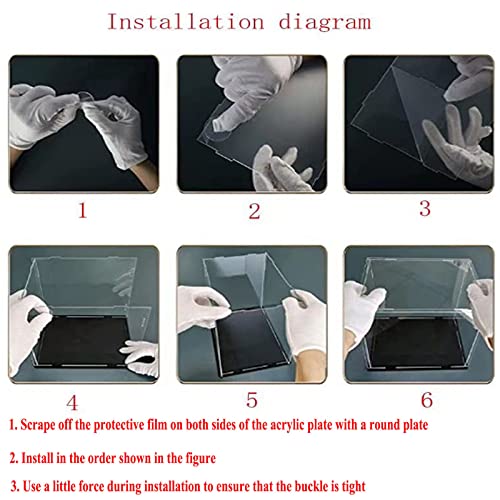 Installation diagram

1

2

3

4

5

6

1. Scrape off the protective film on both sides of the acrylic plate with a round plate

2. Install in the order shown in the figure

3. Use a little force during installation to ensure that the buckle is tight