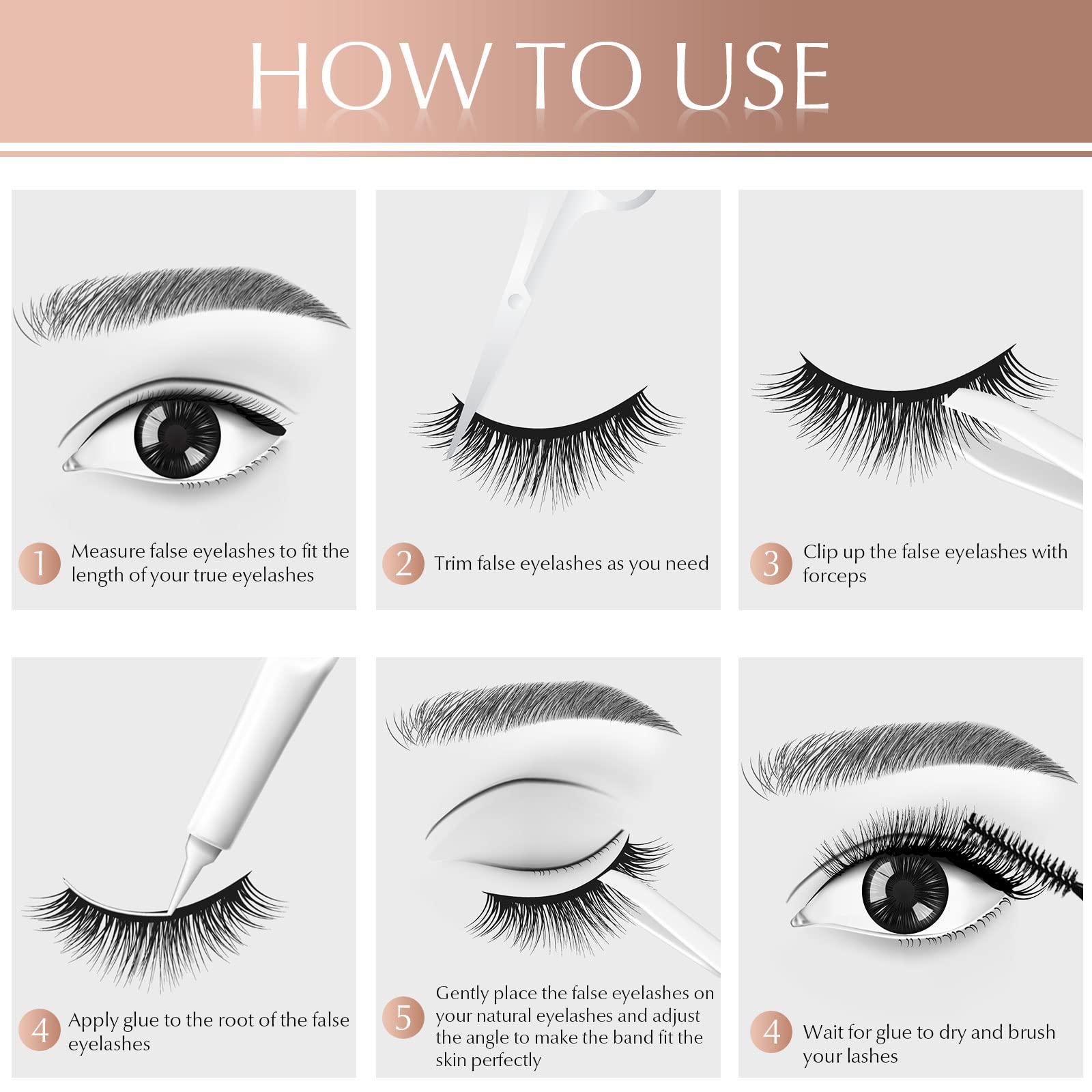 HOW TO USE

1 Measure false eyelashes to fit the length of your true eyelashes

2 Trim false eyelashes as you need

3 Clip up the false eyelashes with forceps

4 Apply glue to the root of the false eyelashes

5 Gently place the false eyelashes on your natural eyelashes and adjust the angle to make the band fit the skin perfectly

4 Wait for glue to dry and brush your lashes