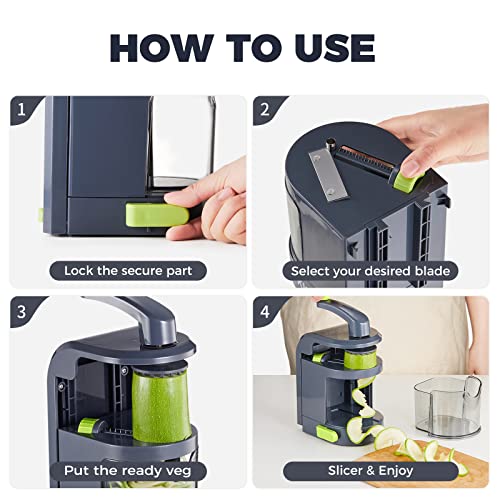 HOW TO USE

1

Lock the secure part

2

Select your desired blade

3

Put the ready veg

4

Slicer & Enjoy