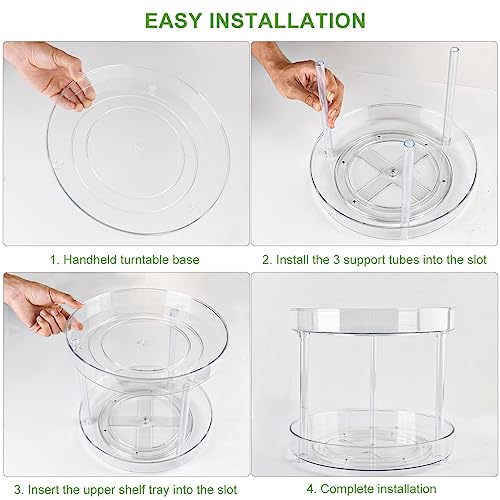 EASY INSTALLATION

1. Handheld turntable base

2. Install the 3 support tubes into the slot

3. Insert the upper shelf tray into the slot

4. Complete installation