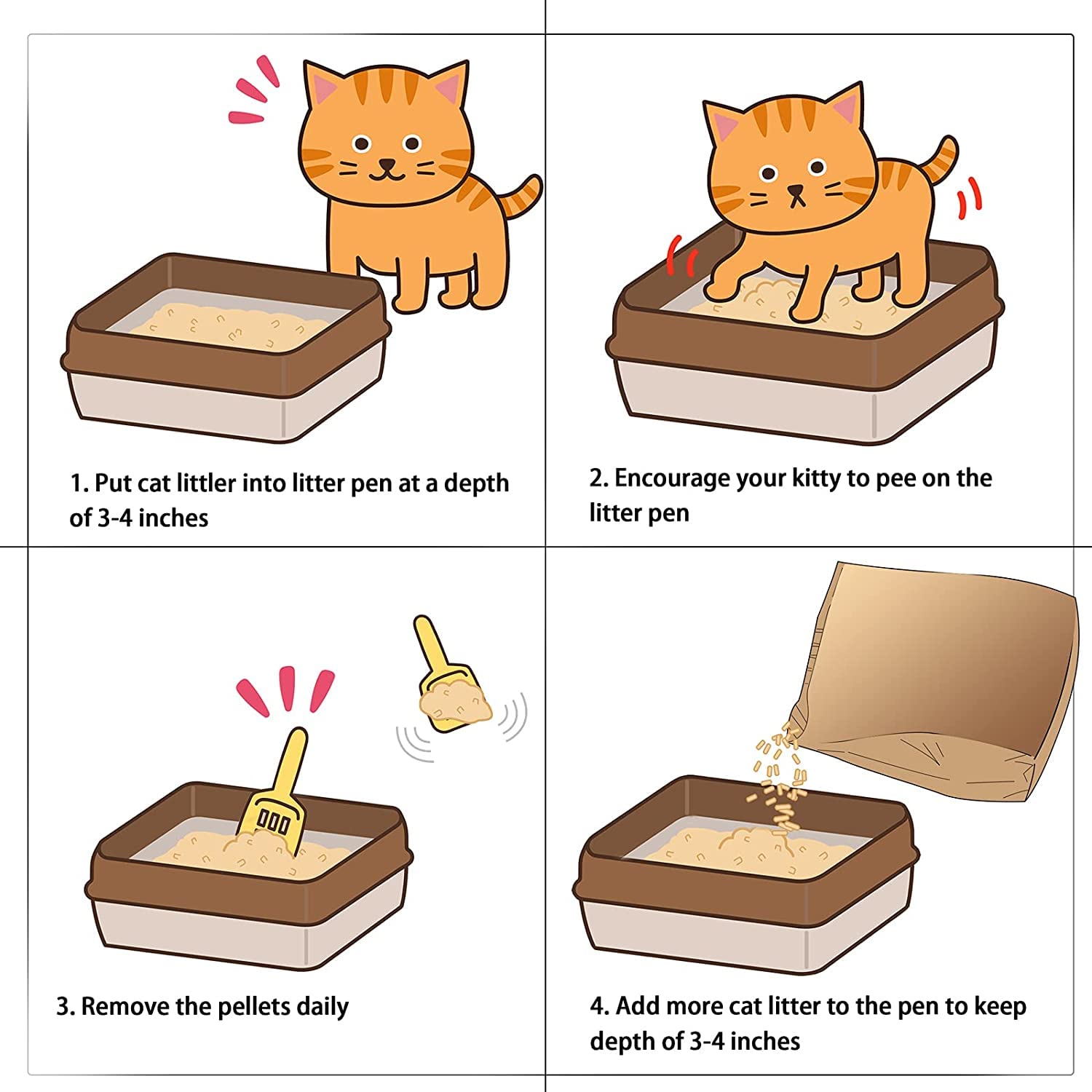 1. Put cat littler into litter pen at a depth of 3-4 inches

2. Encourage your kitty to pee on the litter pen

3. Remove the pellets daily

4. Add more cat litter to the pen to keep depth of 3-4 inches