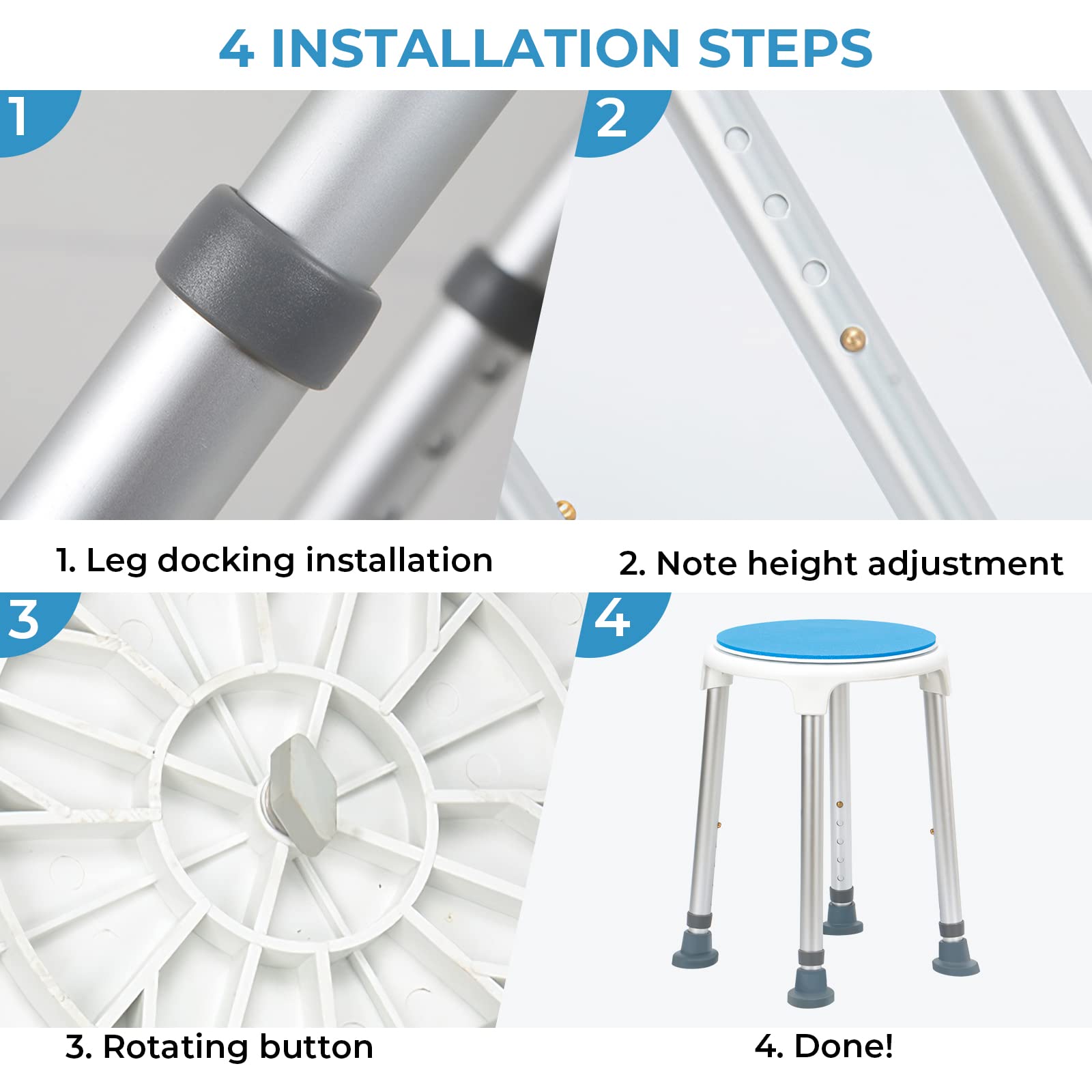 4 INSTALLATION STEPS

1

2

1. Leg docking installation

2. Note height adjustment

3

4

3. Rotating button

4. Done!