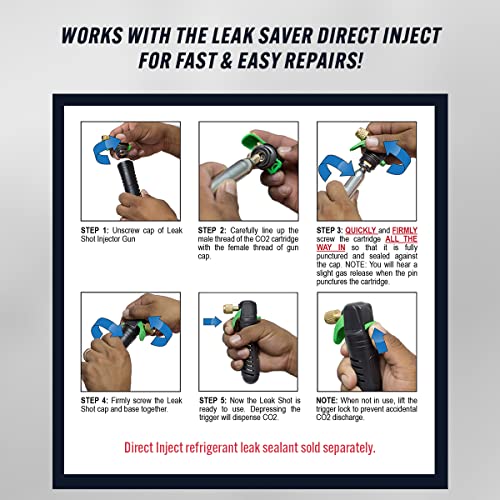 WORKS WITH THE LEAK SAVER DIRECT INJECT FOR FAST & EASY REPAIRS!

STEP 1: Unscrew cap of Leak Shot Injector Gun

STEP 2: Carefully line up the male thread of the CO2 cartridge with the female thread of gun cap.

STEP 3: QUICKLY and FIRMLY screw the cartridge ALL THE WAY IN so that it is fully punctured and sealed against the cap. NOTE: You will hear a slight gas release when the pin punctures the cartridge.

STEP 4: Firmly screw the Leak Shot cap and base together.

STEP 5: Now the Leak Shot is ready to use. Depressing the trigger will dispense CO2.

NOTE: When not in use, lift the trigger lock to prevent accidental CO2 discharge.

Direct Inject refrigerant leak sealant sold separately.