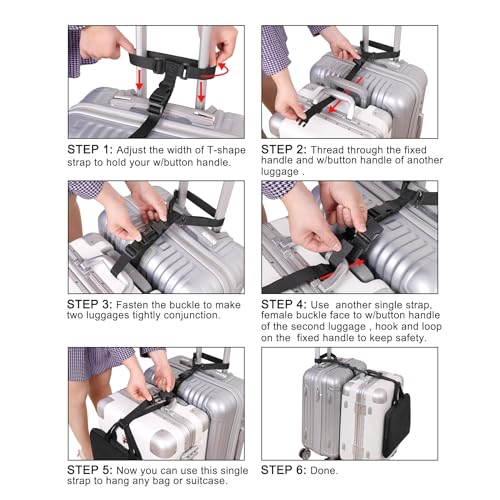 STEP 1: Adjust the width of T-shape strap to hold your w/button handle.

STEP 2: Thread through the fixed handle and w/button handle of another luggage .

STEP 3: Fasten the buckle to make two luggages tightly conjunction.

STEP 4: Use another single strap, female buckle face to w/button handle of the second luggage , hook and loop on the fixed handle to keep safety.

STEP 5: Now you can use this single strap to hang any bag or suitcase.

STEP 6: Done.