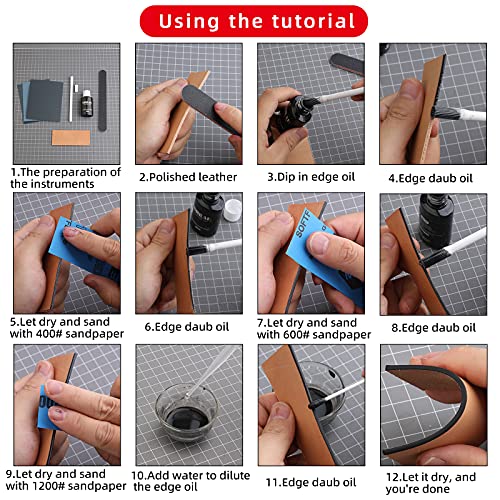 Using the tutorial

1.The preparation of the instruments

2.Polished leather

3.Dip in edge oil

4.Edge daub oil

5.Let dry and sand with 400# sandpaper

6.Edge daub oil

7.Let dry and sand with 600# sandpaper

8.Edge daub oil

9.Let dry and sand with 1200# sandpaper

10.Add water to dilute the edge oil

11.Edge daub oil

12.Let it dry, and you're done