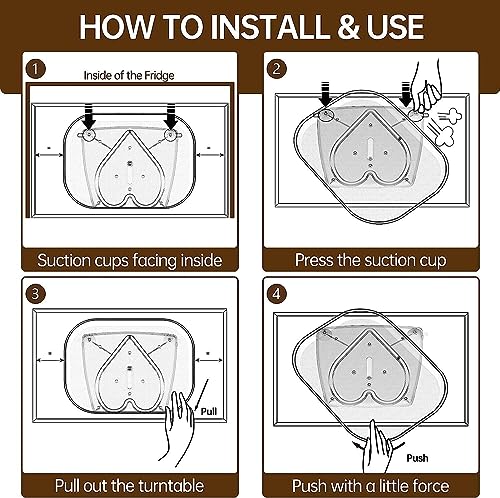 HOW TO INSTALL & USE

1

Inside of the Fridge

Suction cups facing inside

2

Press the suction cup

3

Pull

Pull out the turntable

4

Push

Push with a little force