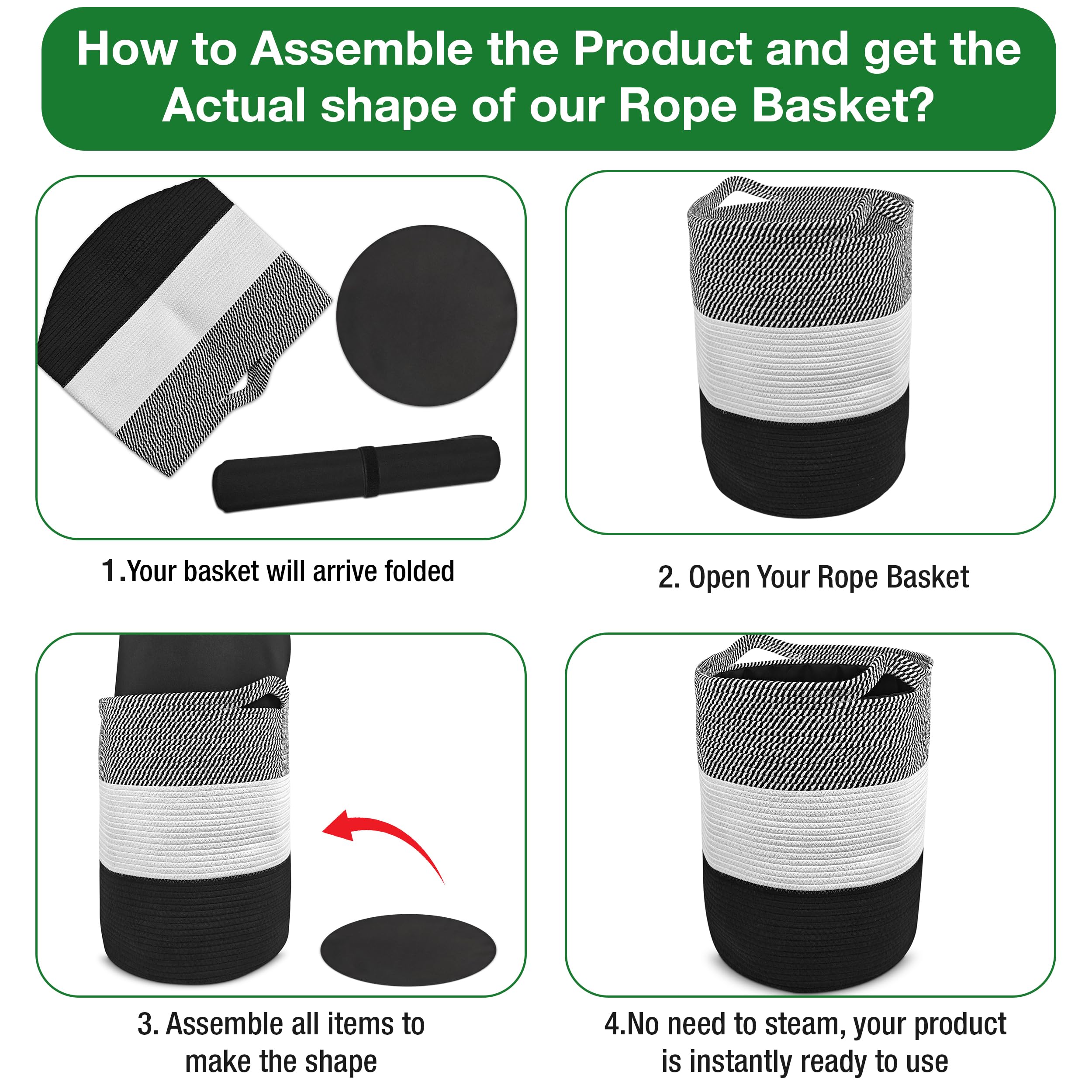 How to Assemble the Product and get the Actual shape of our Rope Basket?

1.Your basket will arrive folded

2. Open Your Rope Basket

3. Assemble all items to make the shape

4.No need to steam, your product is instantly ready to use