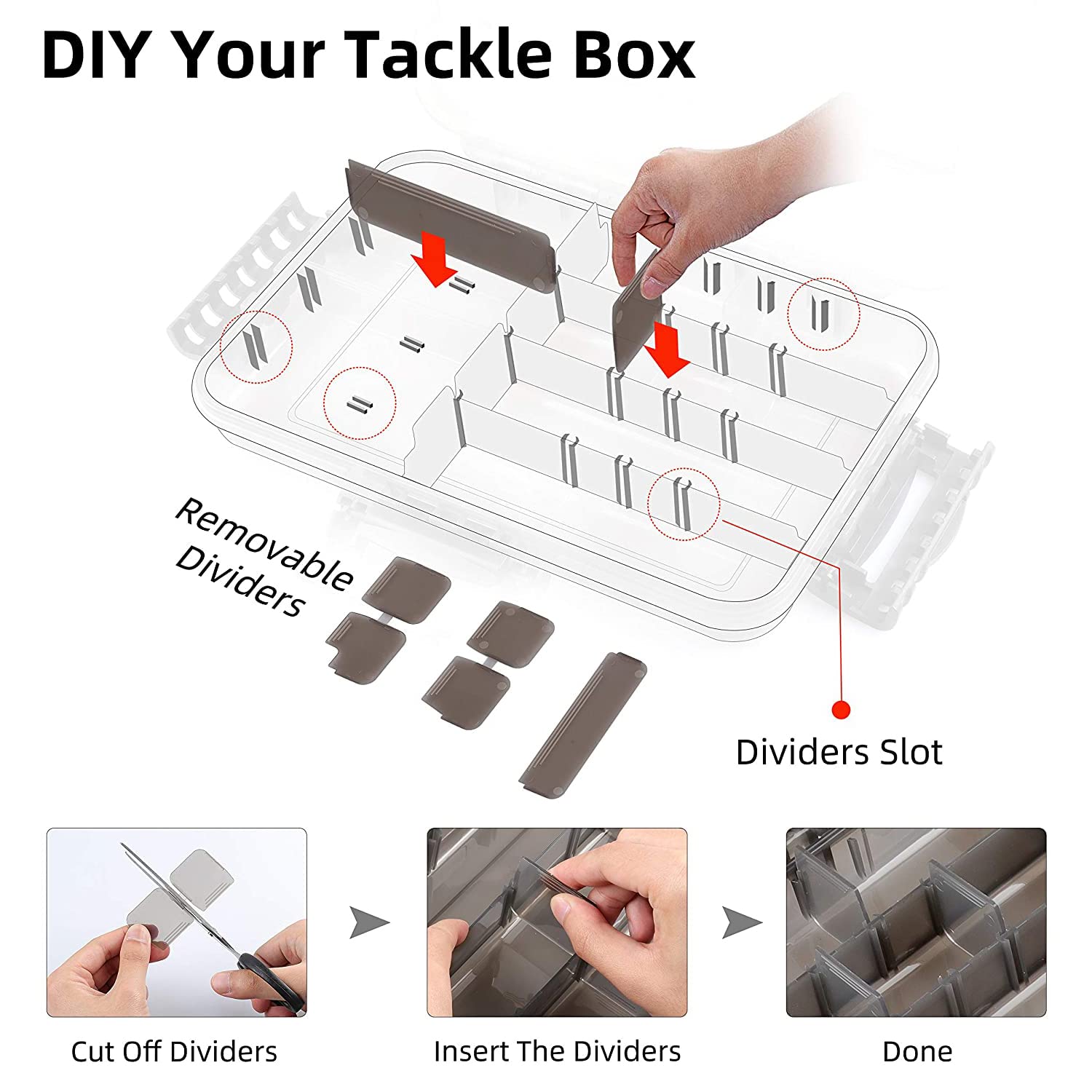 DIY Your Tackle Box

Removable Dividers

Dividers Slot

Cut Off Dividers

Insert The Dividers

Done