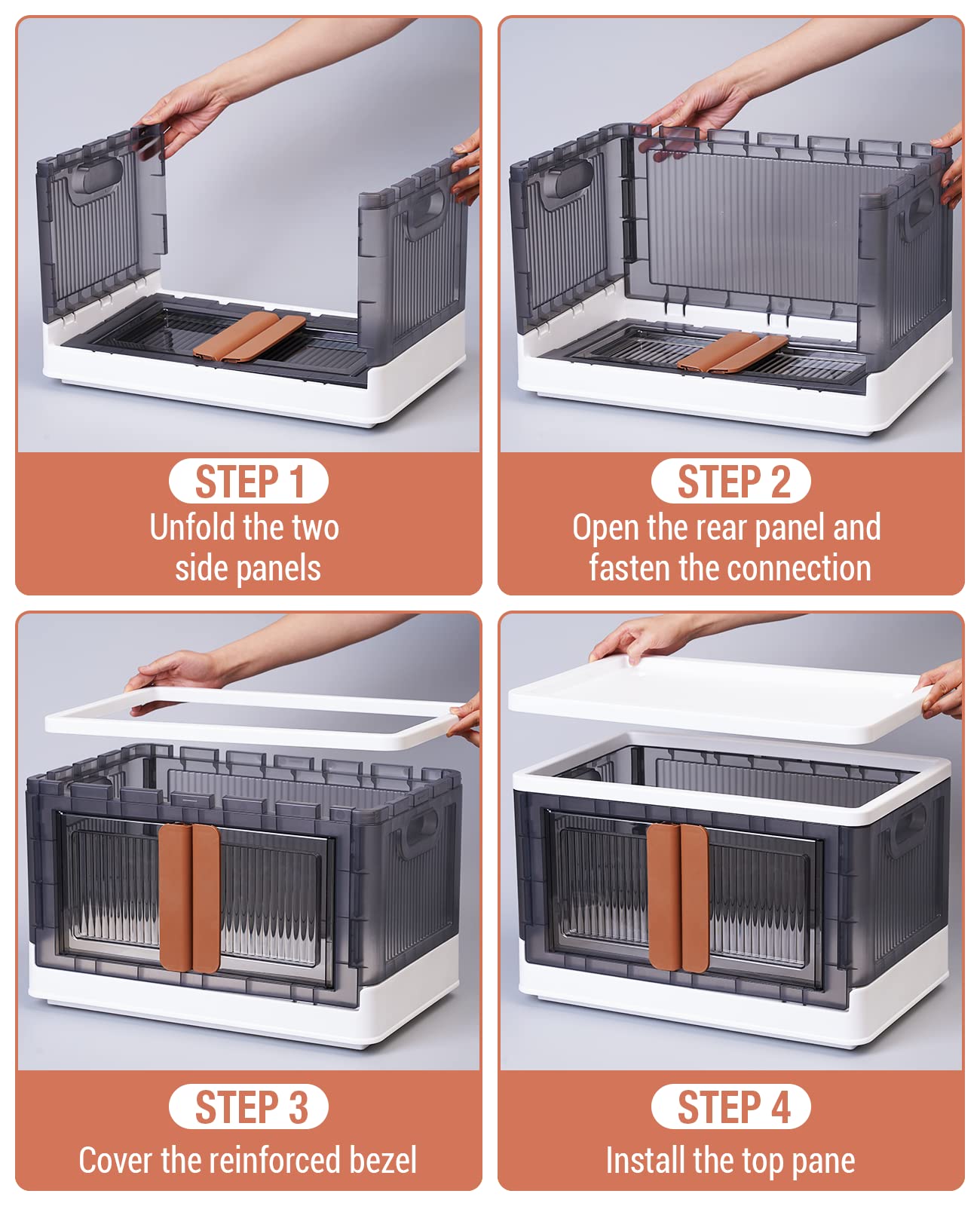 STEP 1
Unfold the two side panels

STEP 2
Open the rear panel and fasten the connection

STEP 3
Cover the reinforced bezel

STEP 4
Install the top pane